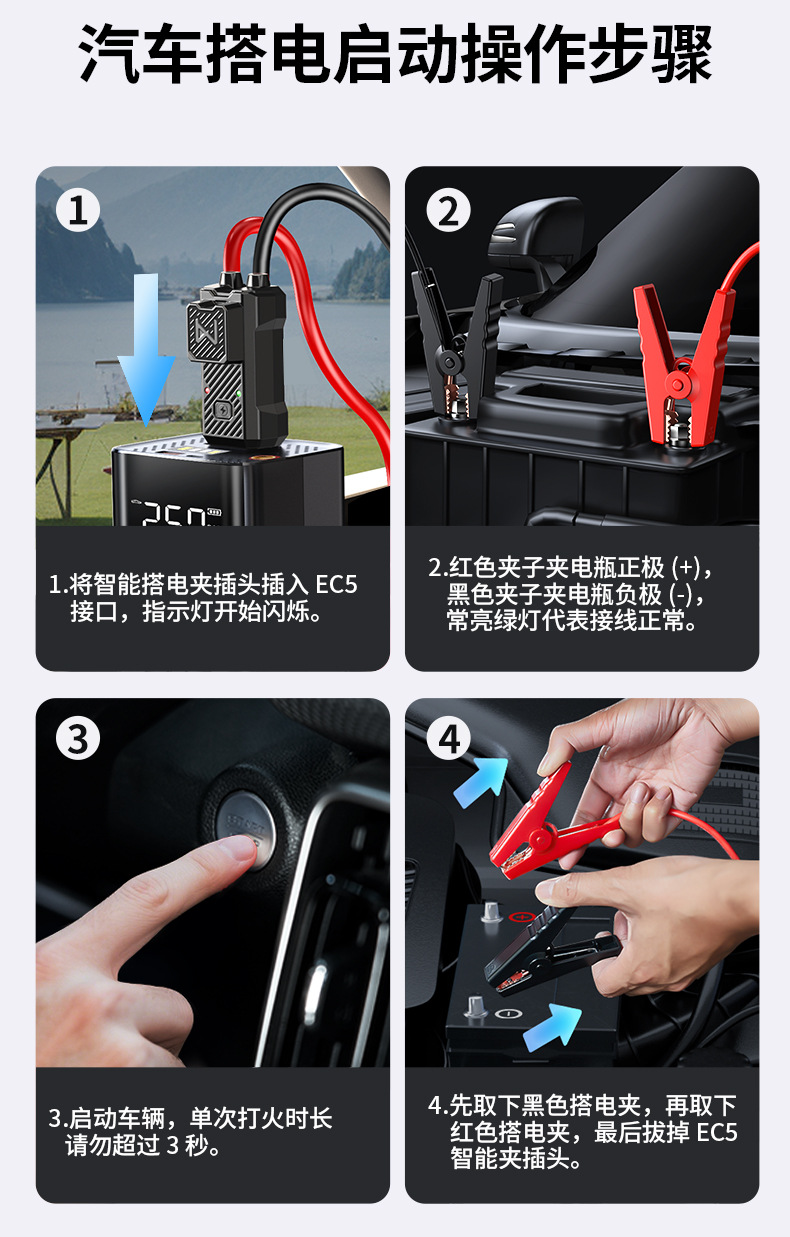 汽车搭电启动操作步骤

1

250

1.将智能搭电夹插头插入 EC5 接口，指示灯开始闪烁。

2

2.红色夹子夹电瓶正极 (+)，黑色夹子夹电瓶负极 (-)，常亮绿灯代表接线正常。

3

3.启动车辆，单次打火时长请勿超过 3 秒。

4

4.先取下黑色搭电夹，再取下红色搭电夹，最后拔掉 EC5 智能夹插头。