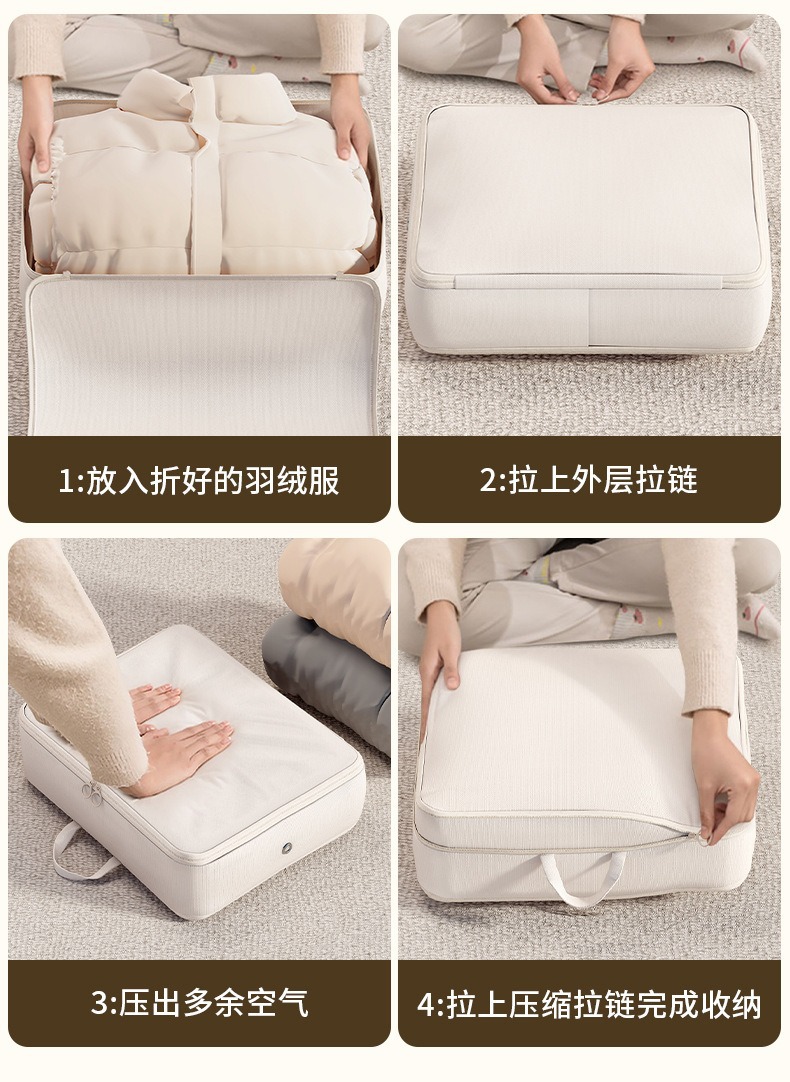 1:放入折好的羽绒服

2:拉上外层拉链

3:压出多余空气

4:拉上压缩拉链完成收纳