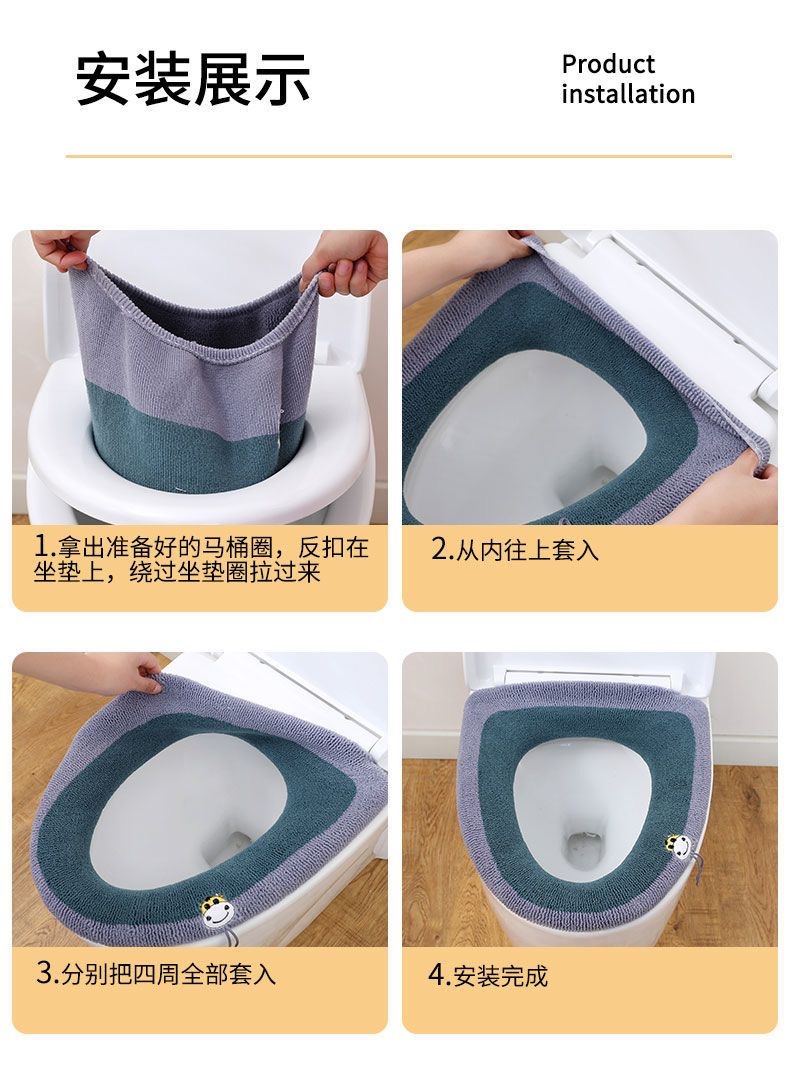 安装展示

Product installation

1.拿出准备好的马桶圈，反扣在坐垫上，绕过坐垫圈拉过来

2.从内往上套入

3.分别把四周全部套入

4.安装完成