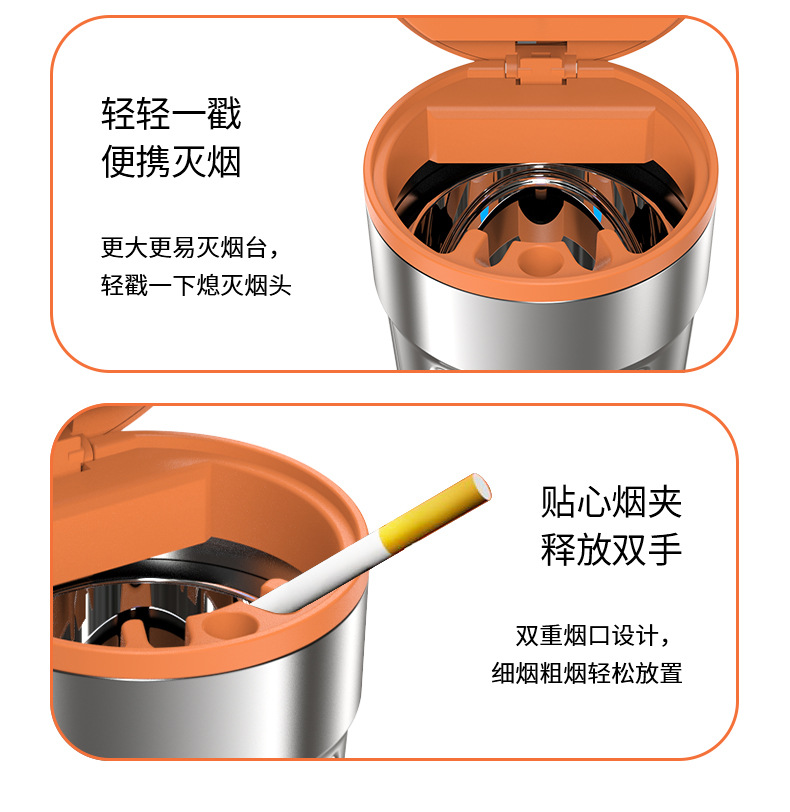 轻轻一戳
便携灭烟

更大更易灭烟台，
轻戳一下熄灭烟头

贴心烟夹
释放双手

双重烟口设计，
细烟粗烟轻松放置