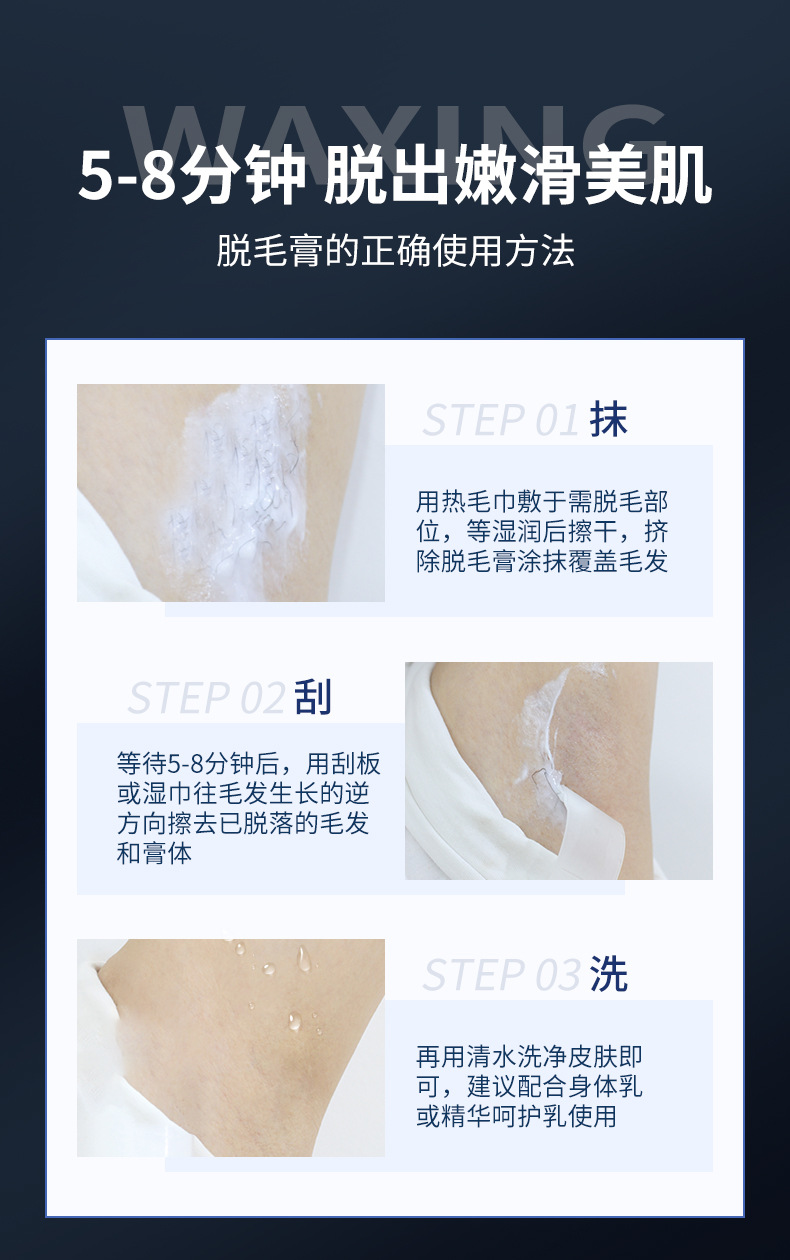 WAXING
5-8分钟 脱出嫩滑美肌
脱毛膏的正确使用方法

STEP 01 抹
用热毛巾敷于需脱毛部位，等湿润后擦干，挤除脱毛膏涂抹覆盖毛发

STEP 02 刮
等待5-8分钟后，用刮板或湿巾往毛发生长的逆方向擦去已脱落的毛发和膏体

STEP 03 洗
再用清水洗净皮肤即可，建议配合身体乳或精华呵护乳使用