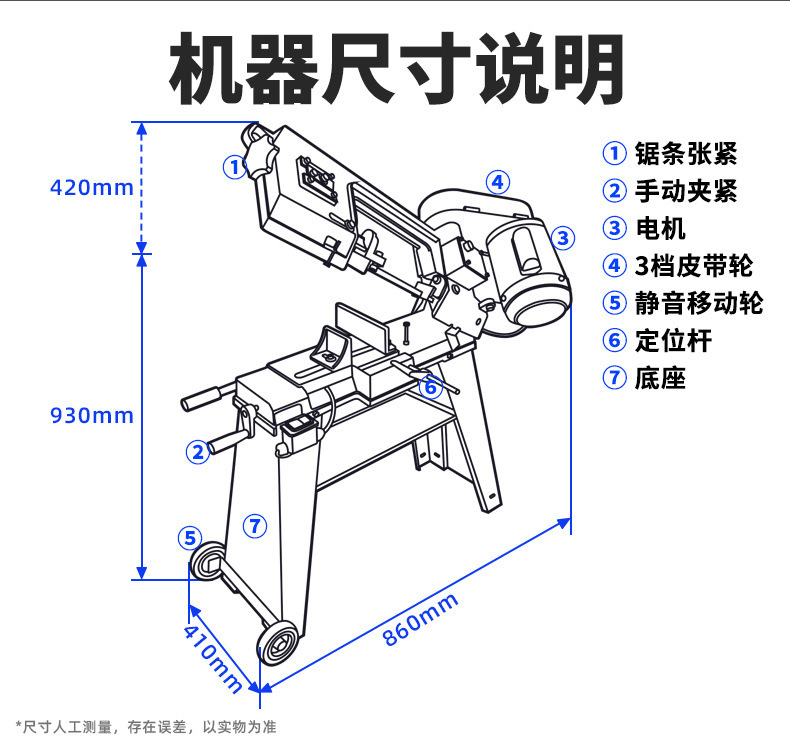 机器尺寸说明

420mm
930mm
410mm
860mm

①
②
③
④
⑤
⑥
⑦

① 锯条张紧
② 手动夹紧
③ 电机
④ 3档皮带轮
⑤ 静音移动轮
⑥ 定位杆
⑦ 底座

*尺寸人工测量，存在误差，以实物为准