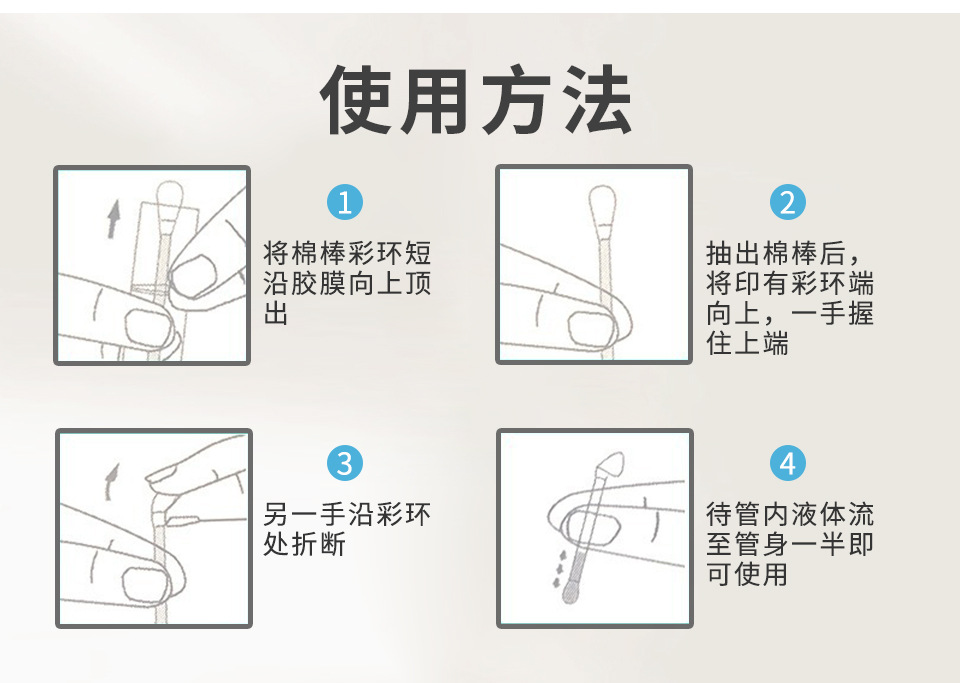 使用方法

1
将棉棒彩环短沿胶膜向上顶出

2
抽出棉棒后，将印有彩环端向上，一手握住上端

3
另一手沿彩环处折断

4
待管内液体流至管身一半即可使用