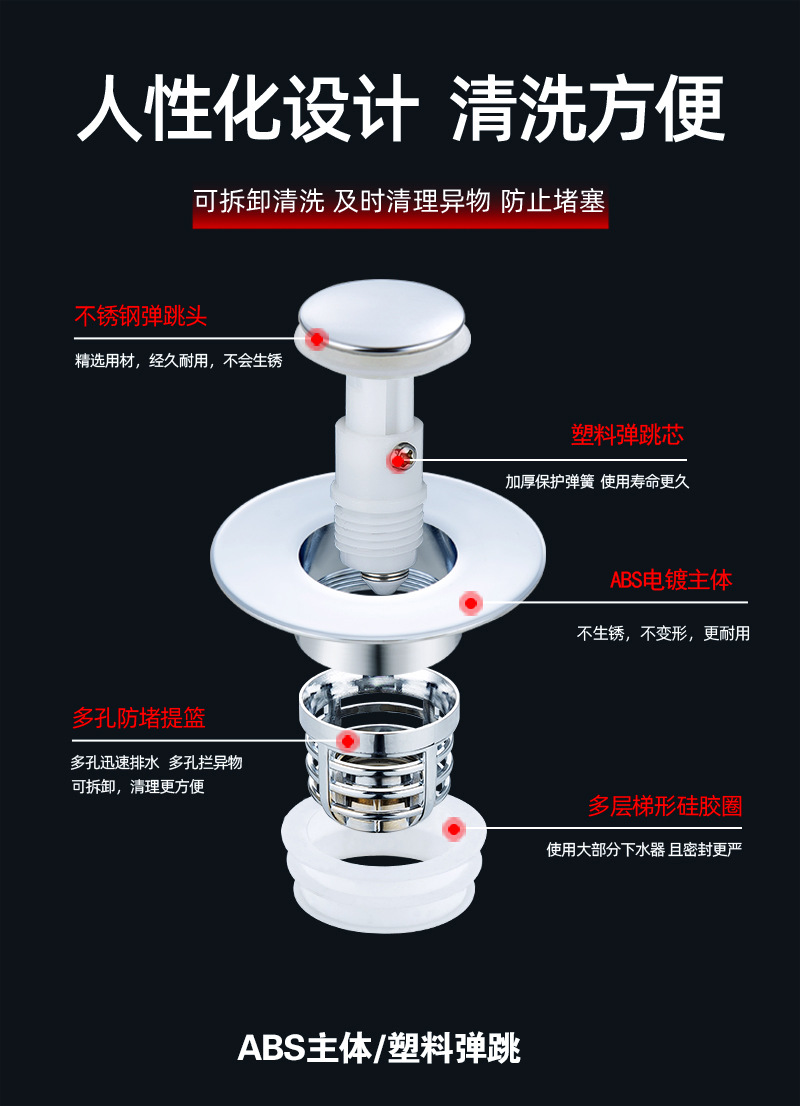 人性化设计 清洗方便

可拆卸清洗 及时清理异物 防止堵塞

不锈钢弹跳头

精选用材，经久耐用，不会生锈

塑料弹跳芯

加厚保护弹簧 使用寿命更久

ABS电镀主体

不生锈，不变形，更耐用

多孔防堵提篮

多孔迅速排水 多孔拦异物
可拆卸，清理更方便

多层梯形硅胶圈

使用大部分下水器 且密封更严

ABS主体/塑料弹跳