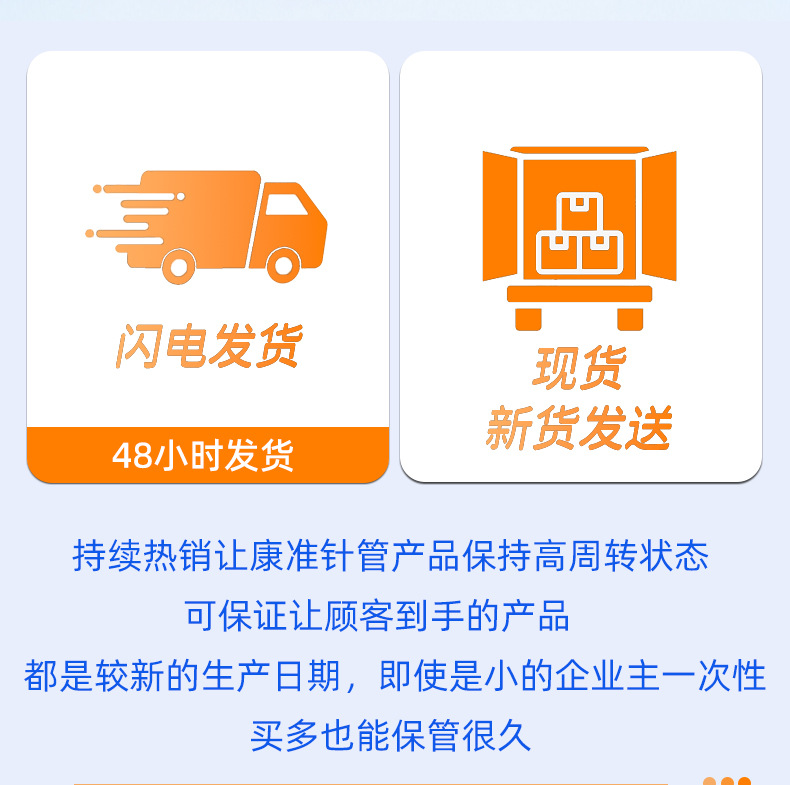 闪电发货

48小时发货

现货
新货发送

持续热销让康准针管产品保持高周转状态
可保证让顾客到手的产品
都是较新的生产日期，即使是小的企业主一次性
买多也能保管很久