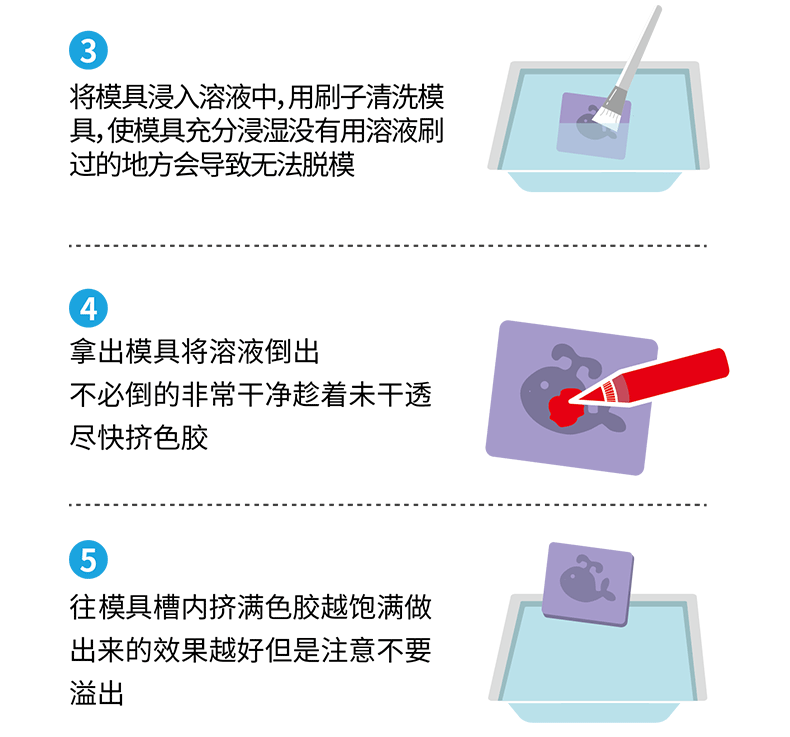 3

将模具浸入溶液中，用刷子清洗模具，使模具充分浸湿没有用溶液刷过的地方会导致无法脱模

4

拿出模具将溶液倒出
不必倒的非常干净趁着未干透
尽快挤色胶

5

往模具槽内挤满色胶越饱满做出来的效果越好但是注意不要溢出