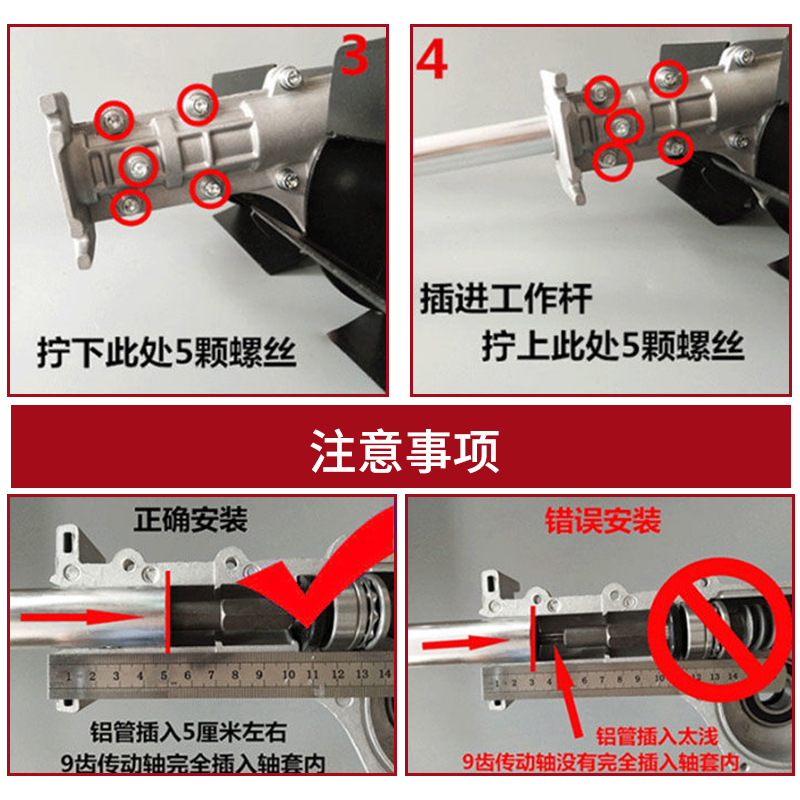 3

拧下此处5颗螺丝

4

插进工作杆

拧上此处5颗螺丝

注意事项

正确安装

1 2 3 4 5 6 7 8 9 10 11 12 13 14

铝管插入5厘米左右
9齿传动轴完全插入轴套内

错误安装

1 2 3 4 5 6 7 8 9 10 11 12 13 14

铝管插入太浅
9齿传动轴没有完全插入轴套内