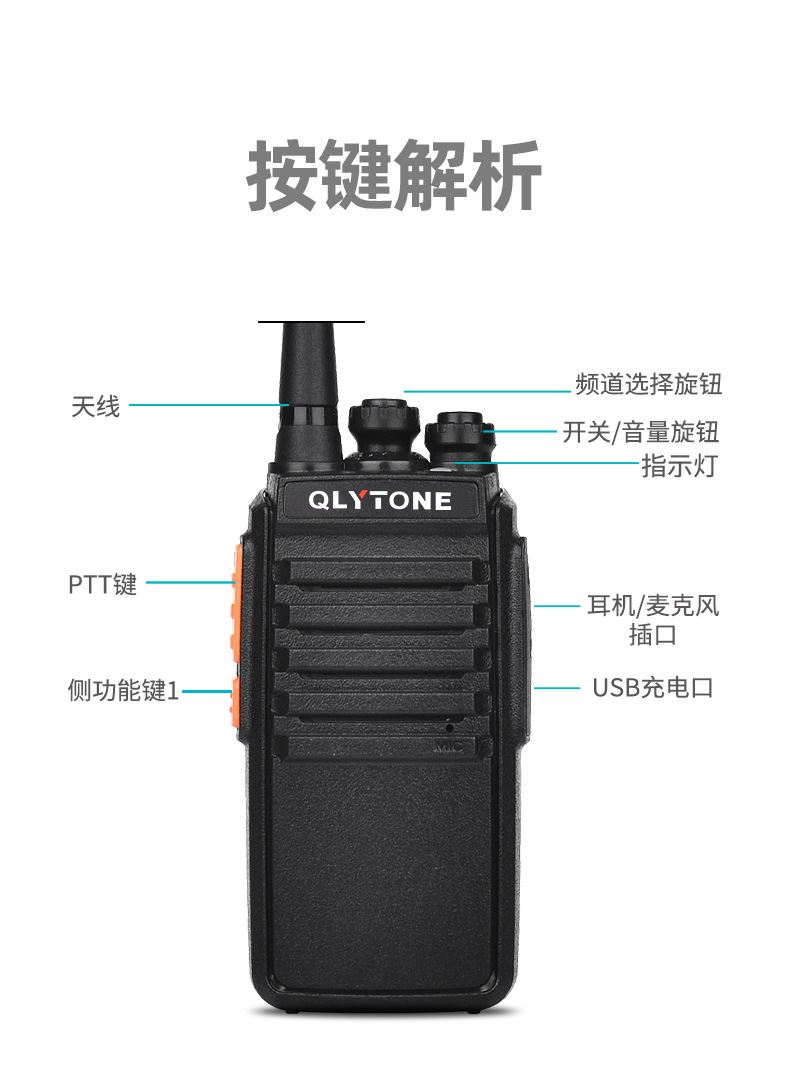 按键解析

天线

频道选择旋钮

开关/音量旋钮

指示灯

QLYTONE

PTT键

耳机/麦克风插口

侧功能键1

USB充电口

MIC