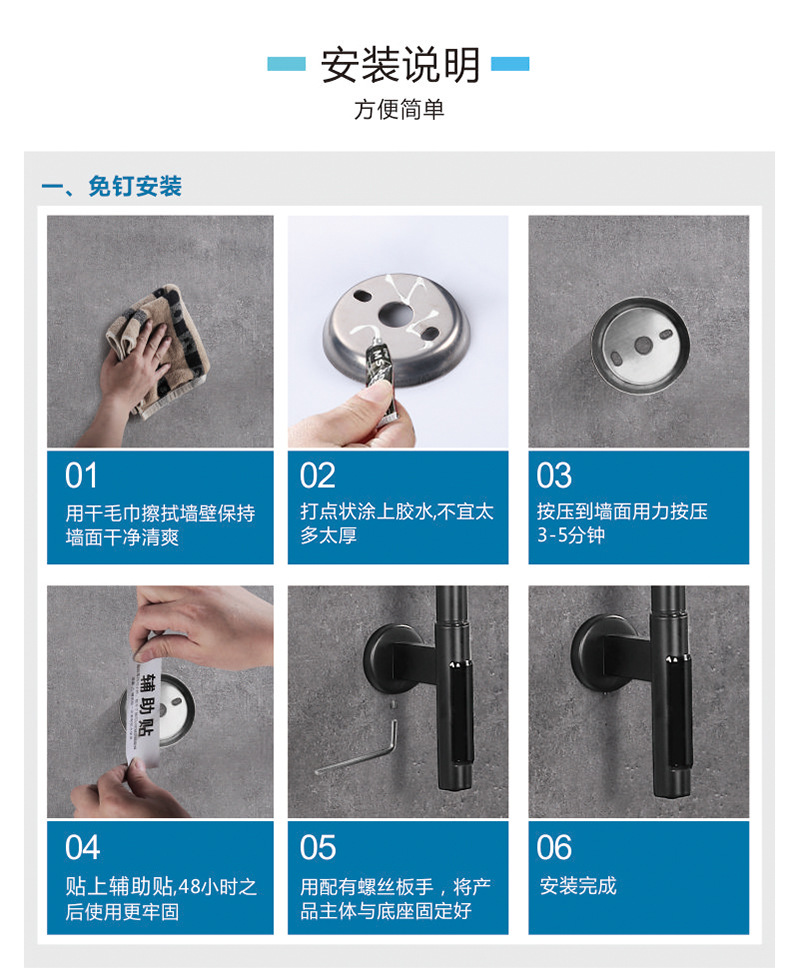 安装说明

方便简单

一、免钉安装

MS

01
用干毛巾擦拭墙壁保持墙面干净清爽

02
打点状涂上胶水,不宜太多太厚

03
按压到墙面用力按压3-5分钟

辅助贴

04
贴上辅助贴,48小时之后使用更牢固

05
用配有螺丝板手，将产品主体与底座固定好

06
安装完成