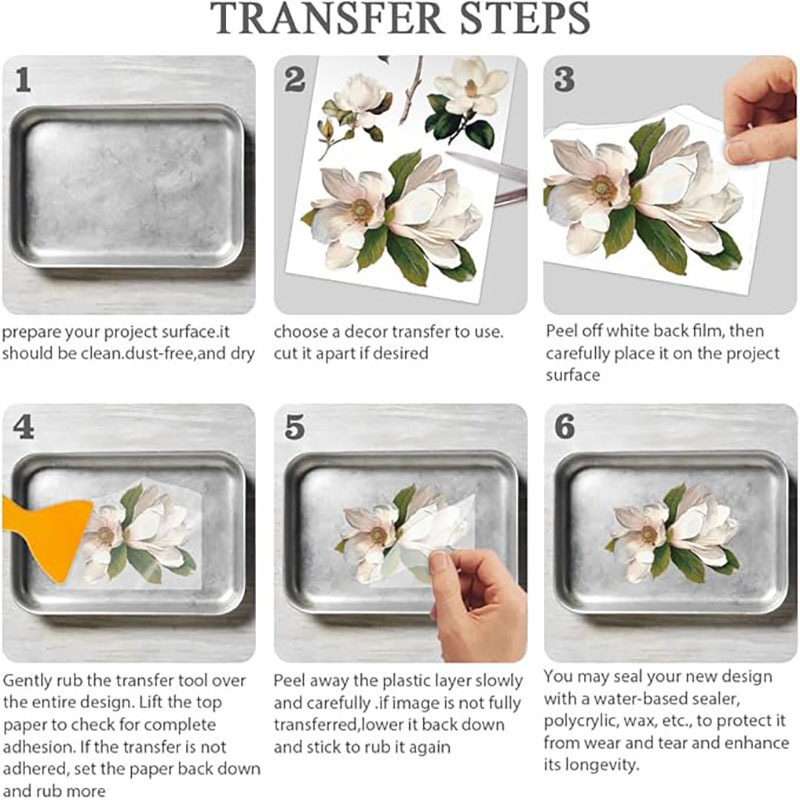 TRANSFER STEPS

1

prepare your project surface.it should be clean.dust-free,and dry

2

choose a decor transfer to use. cut it apart if desired

3

Peel off white back film, then carefully place it on the project surface

4

Gently rub the transfer tool over the entire design. Lift the top paper to check for complete adhesion. If the transfer is not adhered, set the paper back down and rub more

5

Peel away the plastic layer slowly and carefully .if image is not fully transferred,lower it back down and stick to rub it again

6

You may seal your new design with a water-based sealer, polycrylic, wax, etc., to protect it from wear and tear and enhance its longevity.