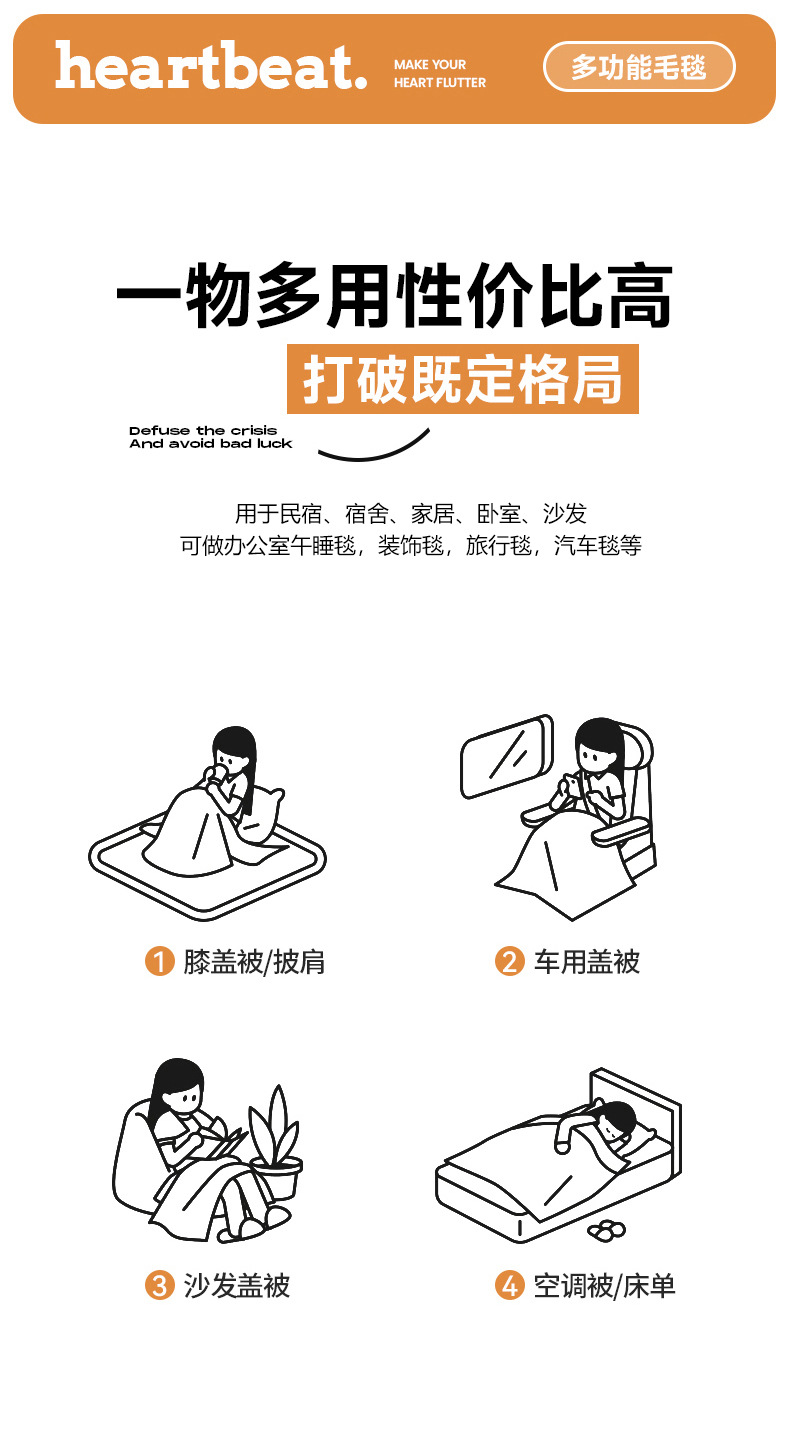 heartbeat. MAKE YOUR HEART FLUTTER

多功能毛毯

一物多用性价比高

打破既定格局

Defuse the crisis
And avoid bad luck

用于民宿、宿舍、家居、卧室、沙发
可做办公室午睡毯，装饰毯，旅行毯，汽车毯等

1 膝盖被/披肩

2 车用盖被

3 沙发盖被

4 空调被/床单