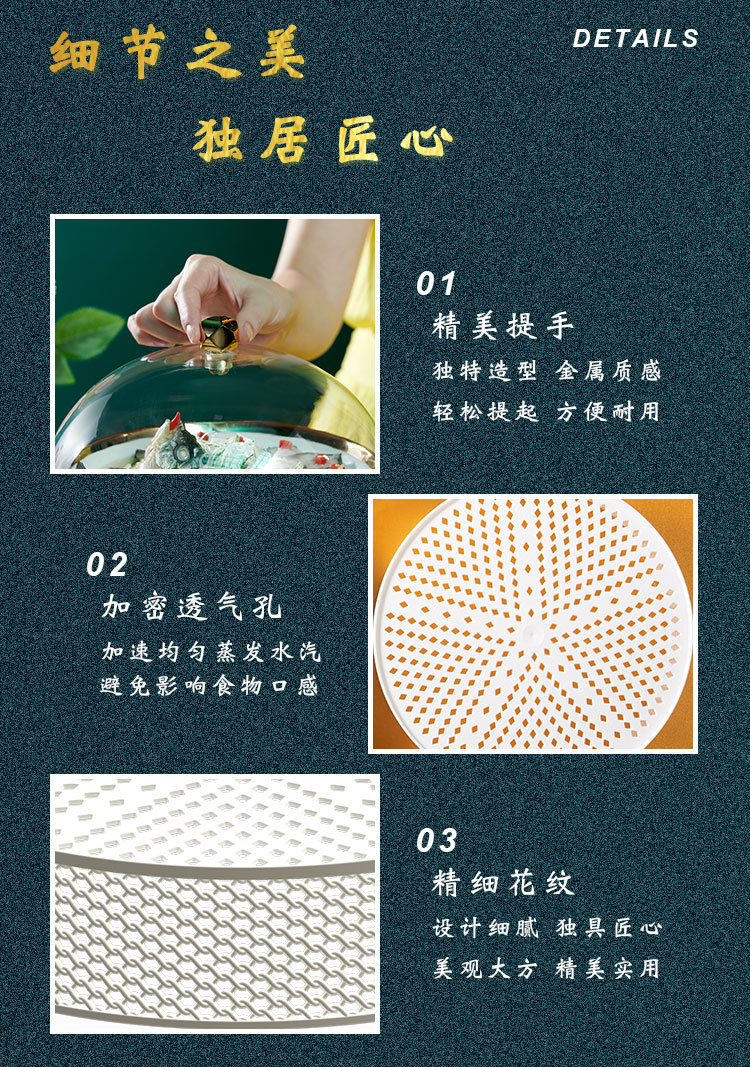 细节之美

DETAILS

独居匠心

01
精美提手
独特造型 金属质感
轻松提起 方便耐用

02
加密透气孔
加速均匀蒸发水汽
避免影响食物口感

03
精细花纹
设计细腻 独具匠心
美观大方 精美实用