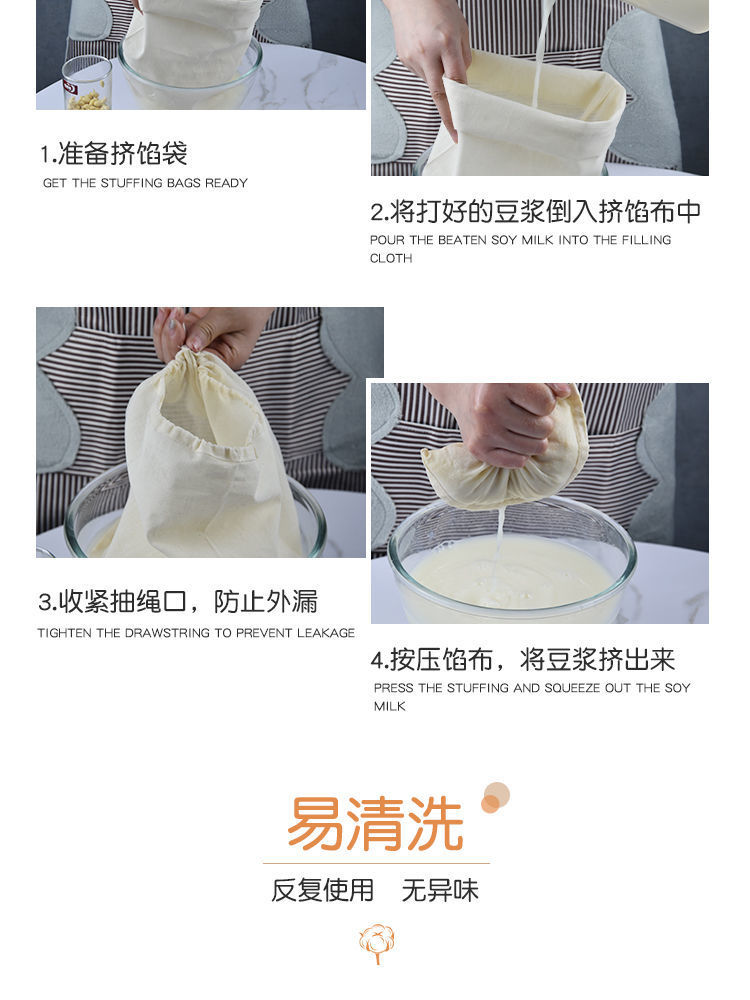 1.准备挤馅袋
GET THE STUFFING BAGS READY

2.将打好的豆浆倒入挤馅布中
POUR THE BEATEN SOY MILK INTO THE FILLING CLOTH

3.收紧抽绳口，防止外漏
TIGHTEN THE DRAWSTRING TO PREVENT LEAKAGE

4.按压馅布，将豆浆挤出来
PRESS THE STUFFING AND SQUEEZE OUT THE SOY MILK

易清洗

反复使用 无异味