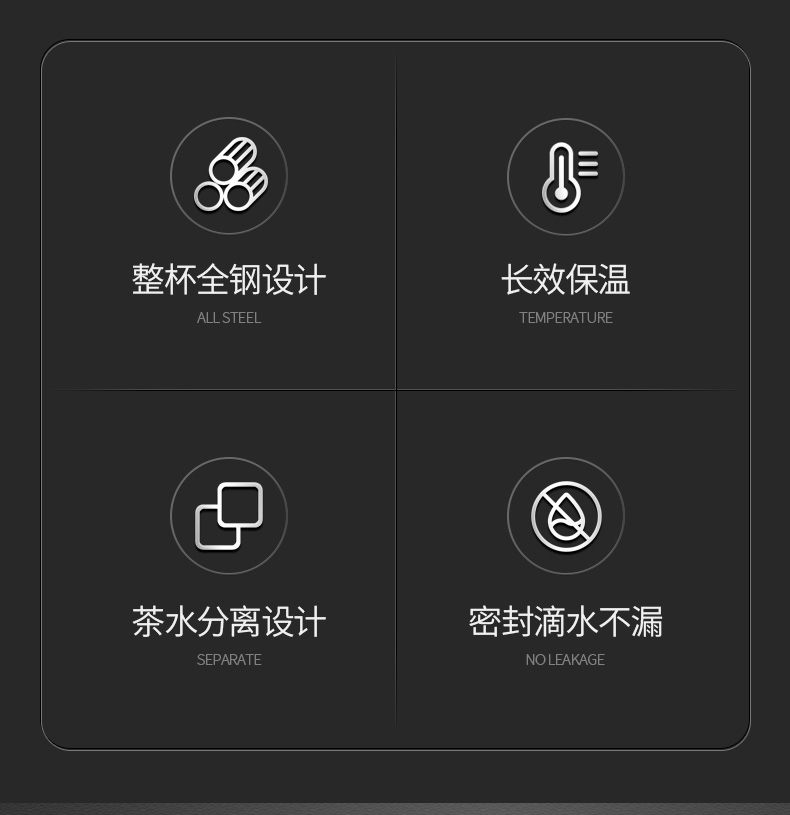 整杯全钢设计
ALL STEEL

长效保温
TEMPERATURE

茶水分离设计
SEPARATE

密封滴水不漏
NO LEAKAGE