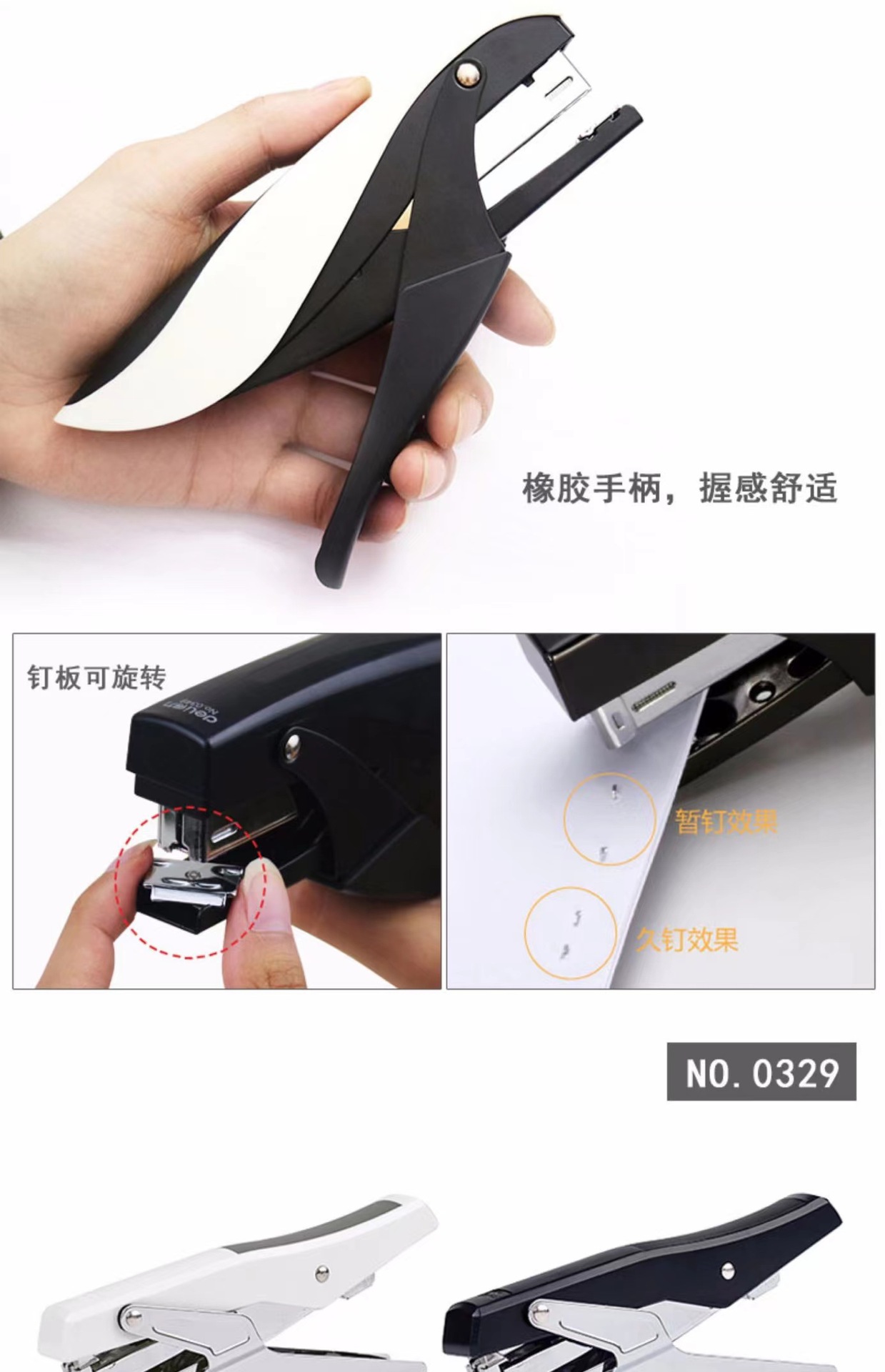 橡胶手柄，握感舒适

钉板可旋转

deli
No.0329

暂钉效果

久钉效果

NO. 0329