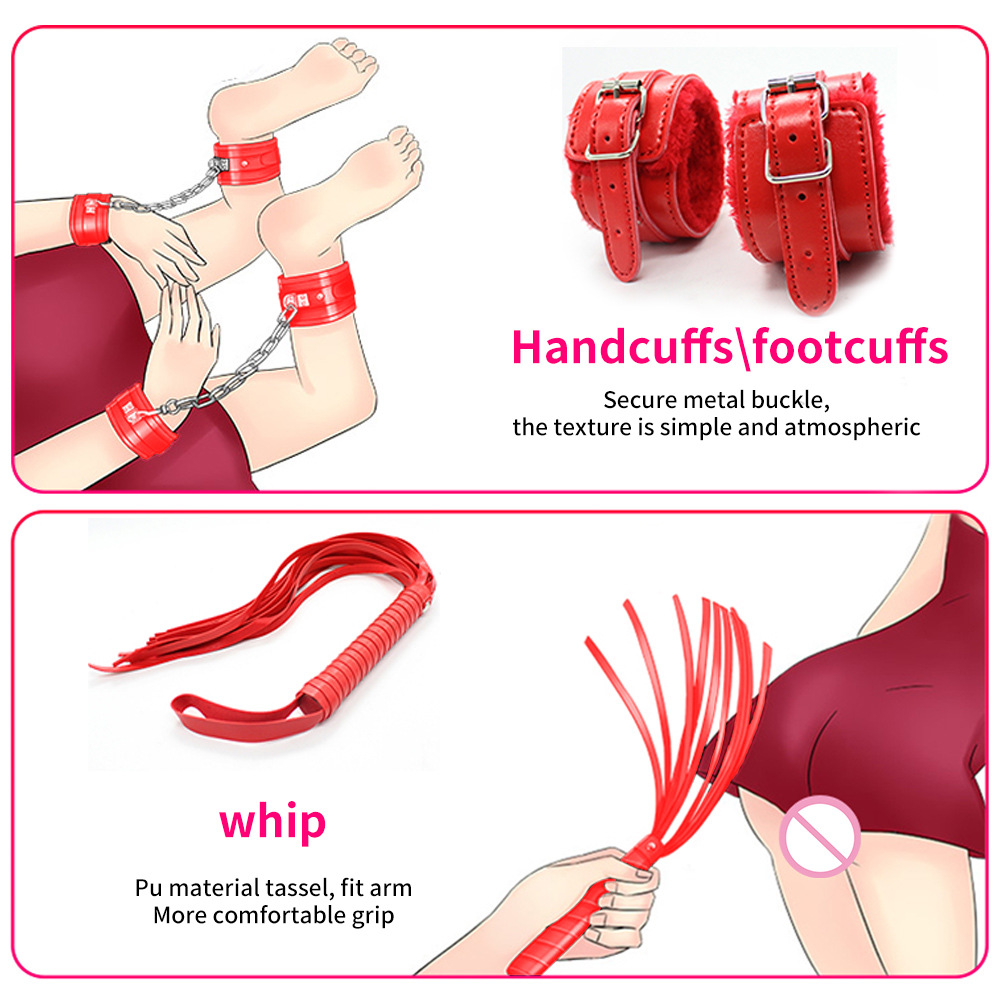 Handcuffs\footcuffs

Secure metal buckle, the texture is simple and atmospheric

whip

Pu material tassel, fit arm
More comfortable grip