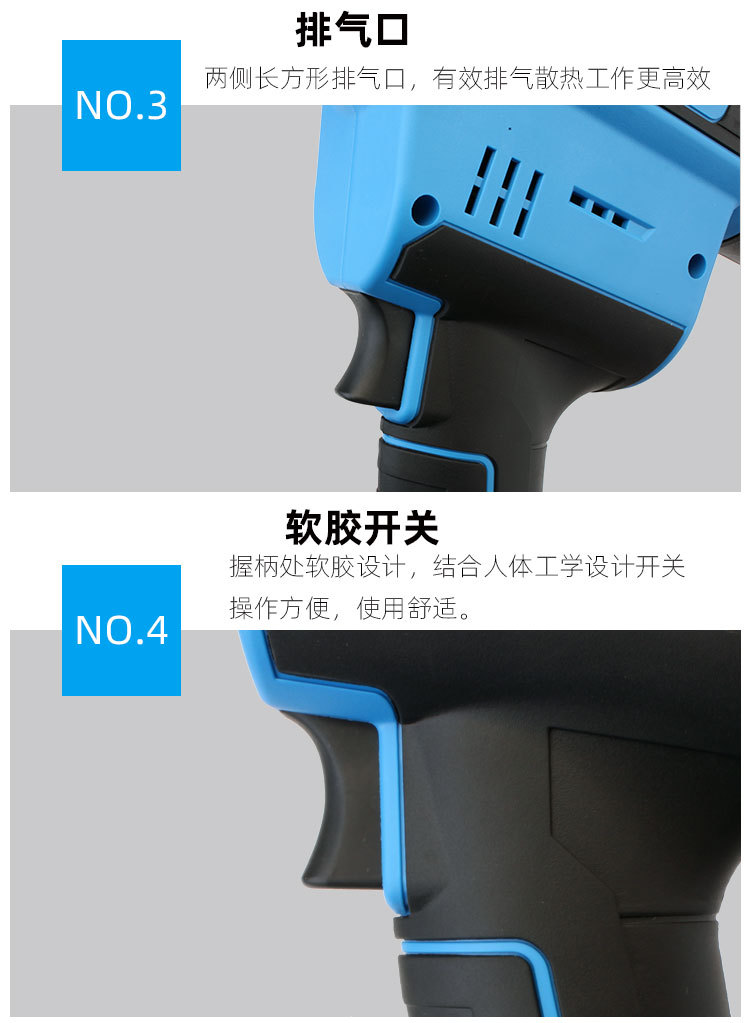 排气口

NO.3

两侧长方形排气口，有效排气散热工作更高效

软胶开关

NO.4

握柄处软胶设计，结合人体工学设计开关操作方便，使用舒适。