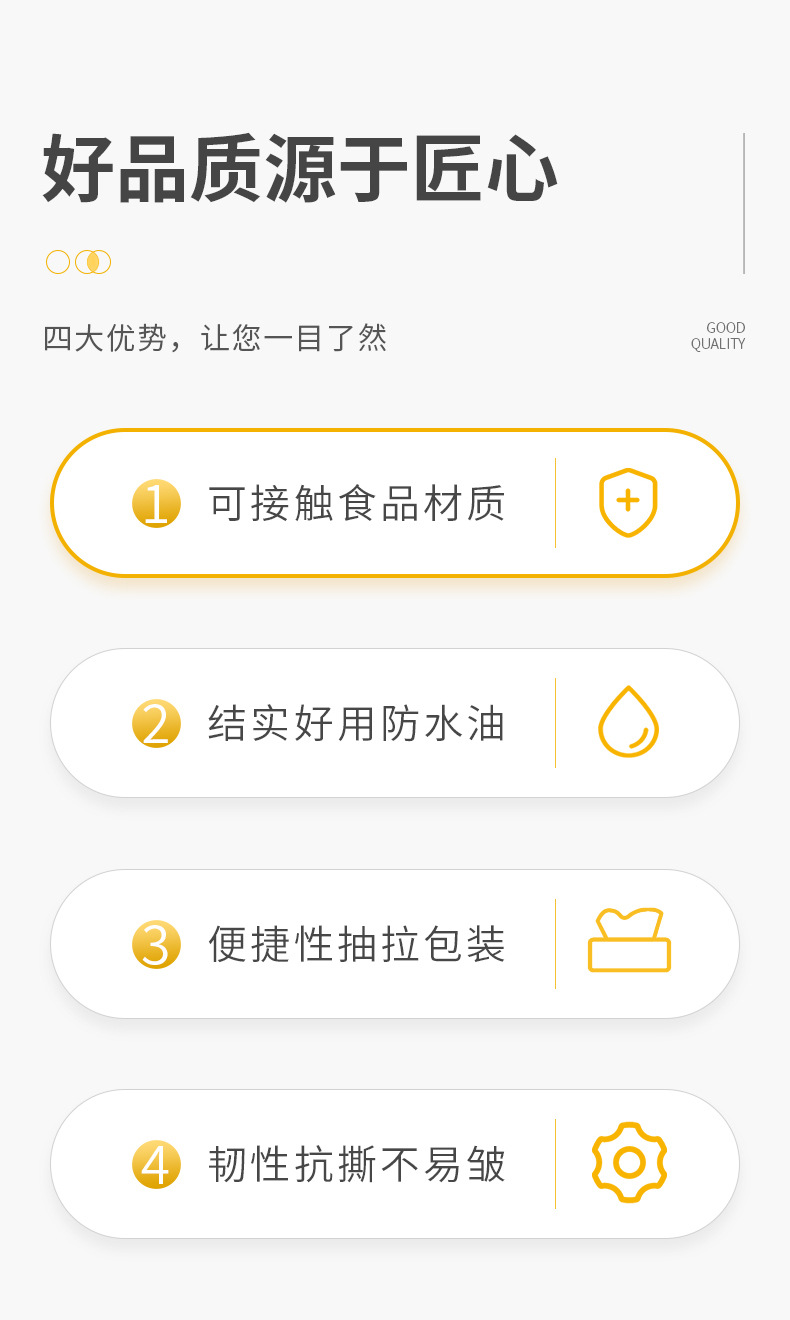 好品质源于匠心

四大优势，让您一目了然

GOOD
QUALITY

1 可接触食品材质

2 结实好用防水油

3 便捷性抽拉包装

4 韧性抗撕不易皱