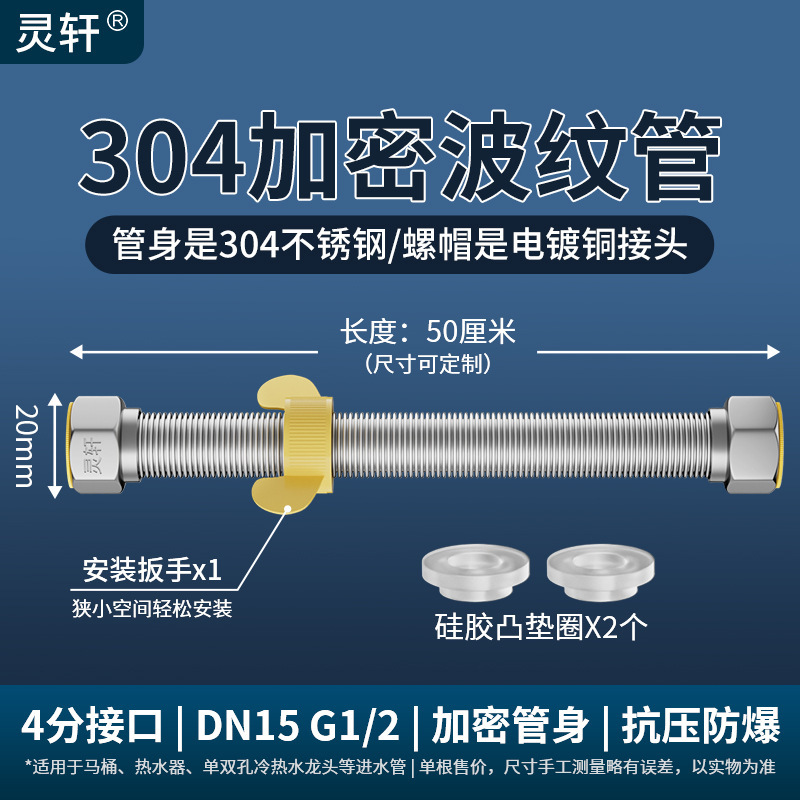 灵轩®

304加密波纹管

管身是304不锈钢/螺帽是电镀铜接头

长度：50厘米
（尺寸可定制）

20mm

灵轩

安装扳手x1
狭小空间轻松安装

硅胶凸垫圈X2个

4分接口 | DN15 G1/2 | 加密管身 | 抗压防爆

*适用于马桶、热水器、单双孔冷热水龙头等进水管 | 单根售价，尺寸手工测量略有误差，以实物为准