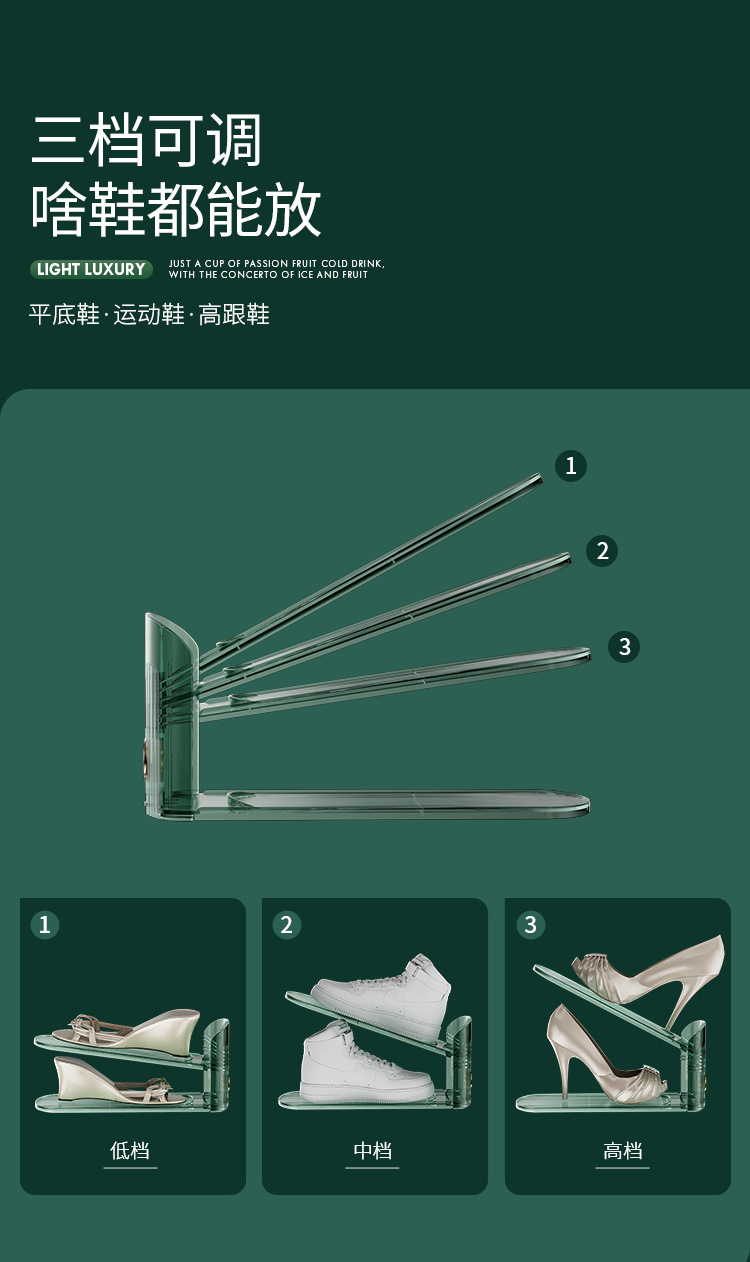 三档可调
啥鞋都能放

LIGHT LUXURY

JUST A CUP OF PASSION FRUIT COLD DRINK, WITH THE CONCERTO OF ICE AND FRUIT

平底鞋·运动鞋·高跟鞋

1

2

3

1

低档

2

中档

3

高档