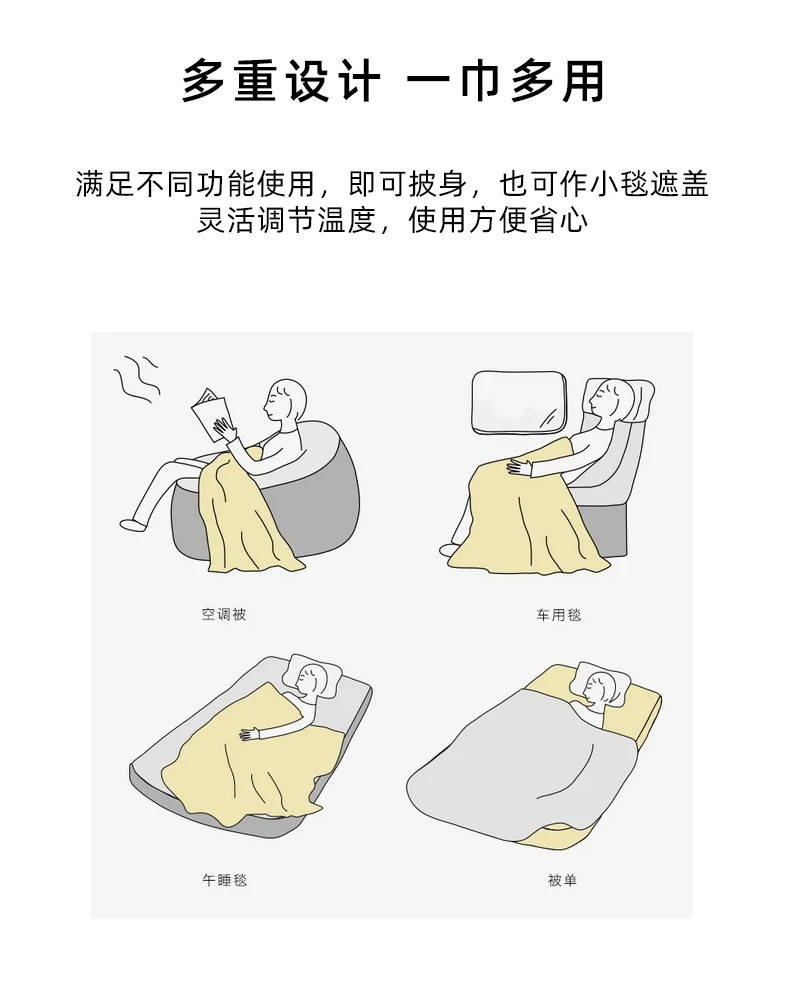 多重设计 一巾多用

满足不同功能使用，即可披身，也可作小毯遮盖
灵活调节温度，使用方便省心

空调被

车用毯

午睡毯

被单