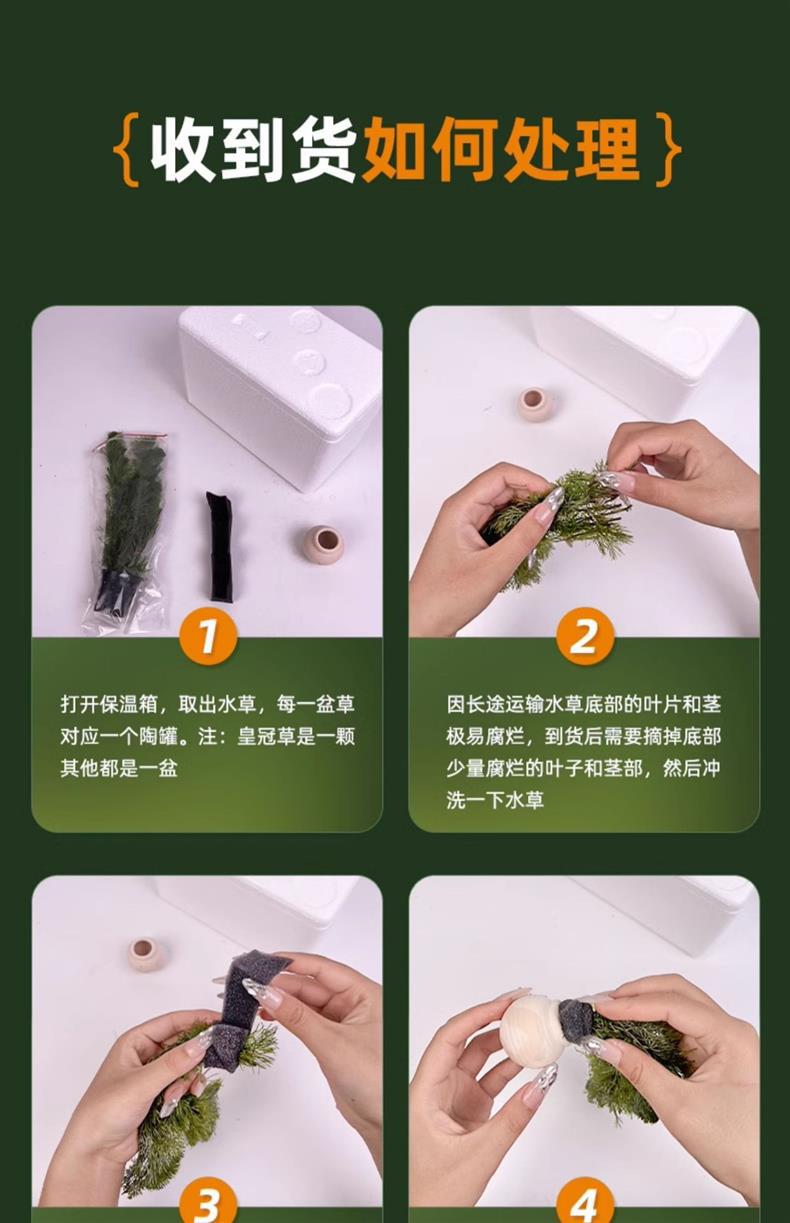 {收到货如何处理}

1

打开保温箱，取出水草，每一盆草对应一个陶罐。注：皇冠草是一颗其他都是一盆

2

因长途运输水草底部的叶片和茎极易腐烂，到货后需要摘掉底部少量腐烂的叶子和茎部，然后冲洗一下水草

3

4