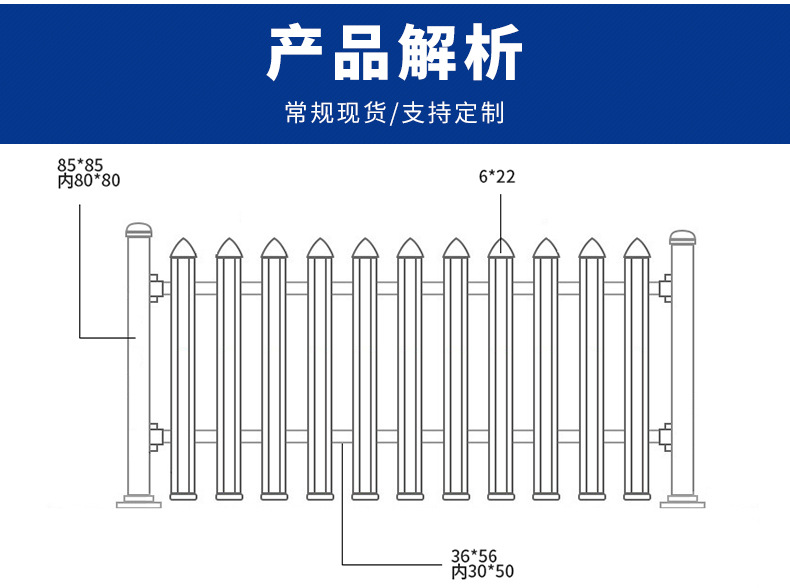 产品解析

常规现货/支持定制

85*85
内80*80

6*22

36*56
内30*50