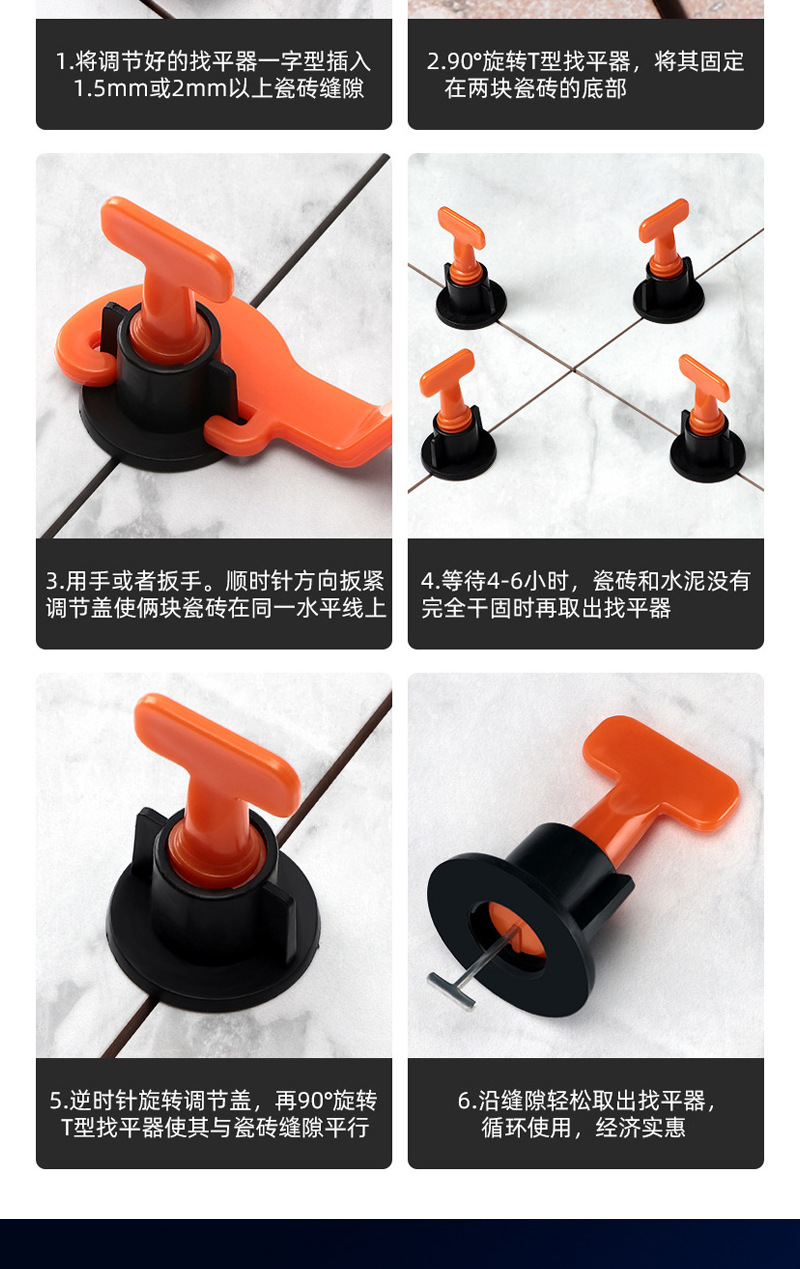 1.将调节好的找平器一字型插入1.5mm或2mm以上瓷砖缝隙

2.90°旋转T型找平器，将其固定在两块瓷砖的底部

3.用手或者扳手。顺时针方向扳紧调节盖使俩块瓷砖在同一水平线上

4.等待4-6小时，瓷砖和水泥没有完全干固时再取出找平器

5.逆时针旋转调节盖，再90°旋转T型找平器使其与瓷砖缝隙平行

6.沿缝隙轻松取出找平器，循环使用，经济实惠