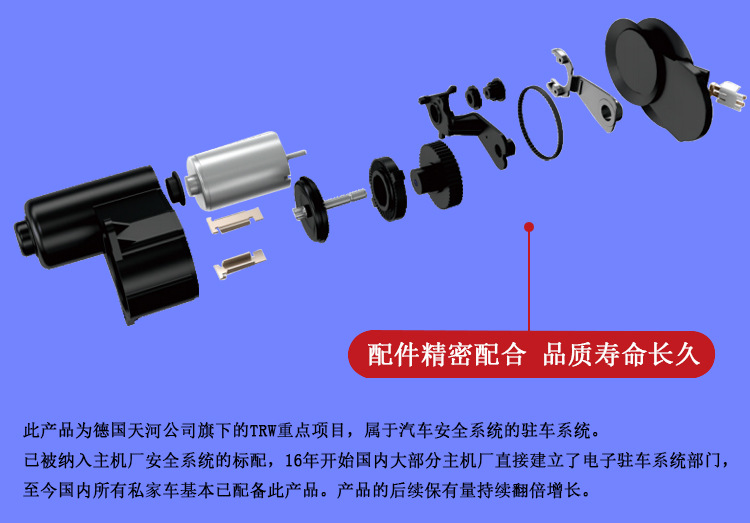 配件精密配合 品质寿命长久

此产品为德国天河公司旗下的TRW重点项目，属于汽车安全系统的驻车系统。
已被纳入主机厂安全系统的标配，16年开始国内大部分主机厂直接建立了电子驻车系统部门，
至今国内所有私家车基本已配备此产品。产品的后续保有量持续翻倍增长。