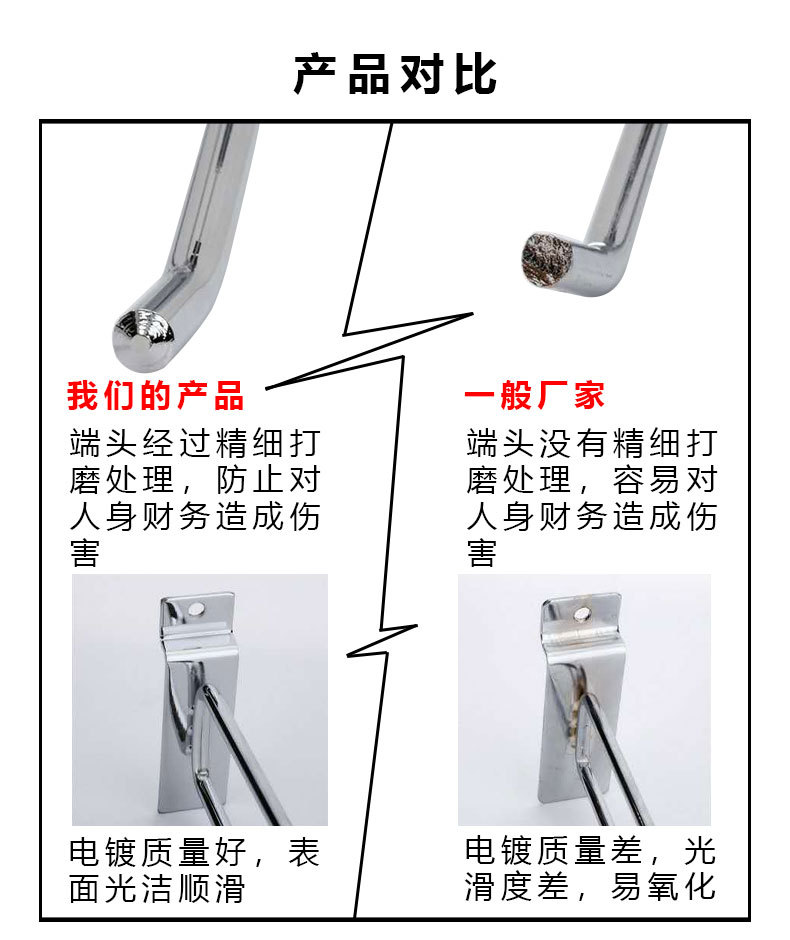 产品对比

我们的产品

端头经过精细打磨处理，防止对人身财务造成伤害

电镀质量好，表面光洁顺滑

一般厂家

端头没有精细打磨处理，容易对人身财务造成伤害

电镀质量差，光滑度差，易氧化