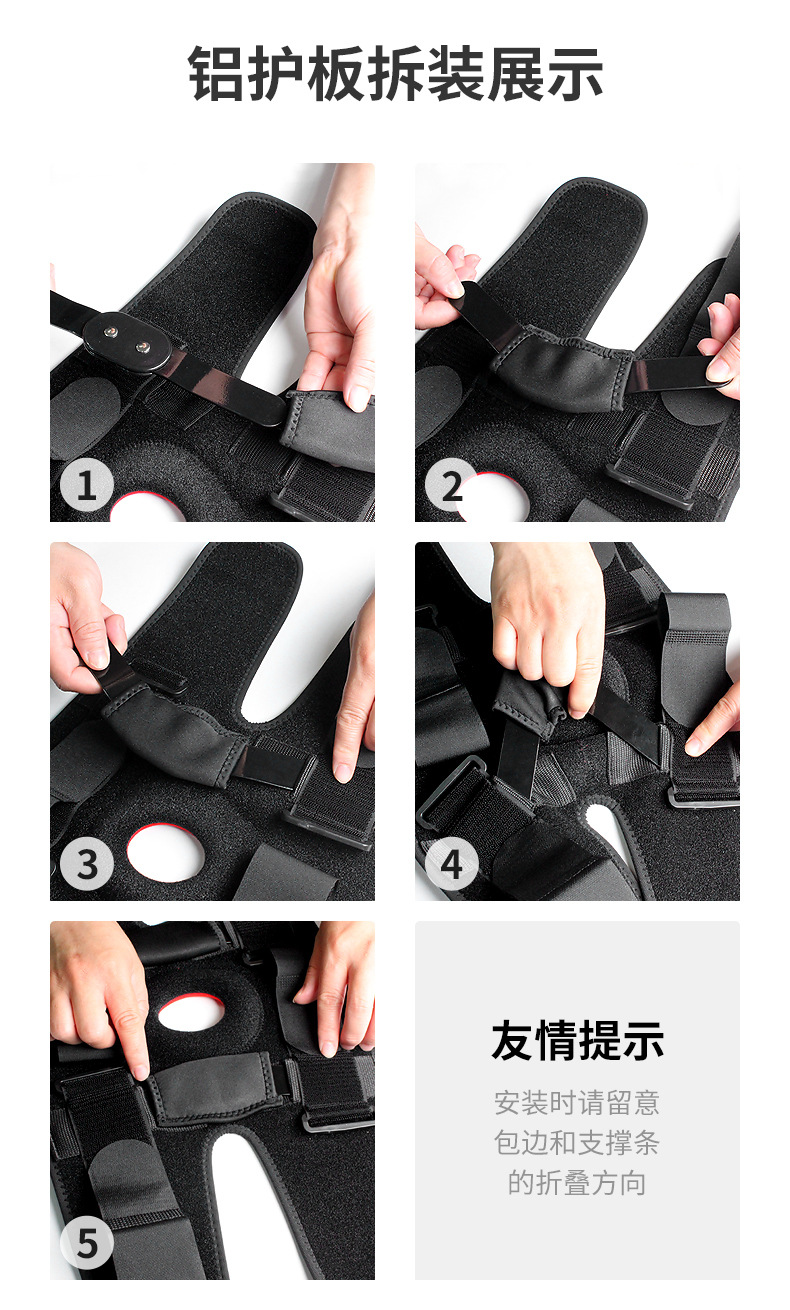 铝护板拆装展示

1

2

3

4

5

友情提示

安装时请留意
包边和支撑条
的折叠方向