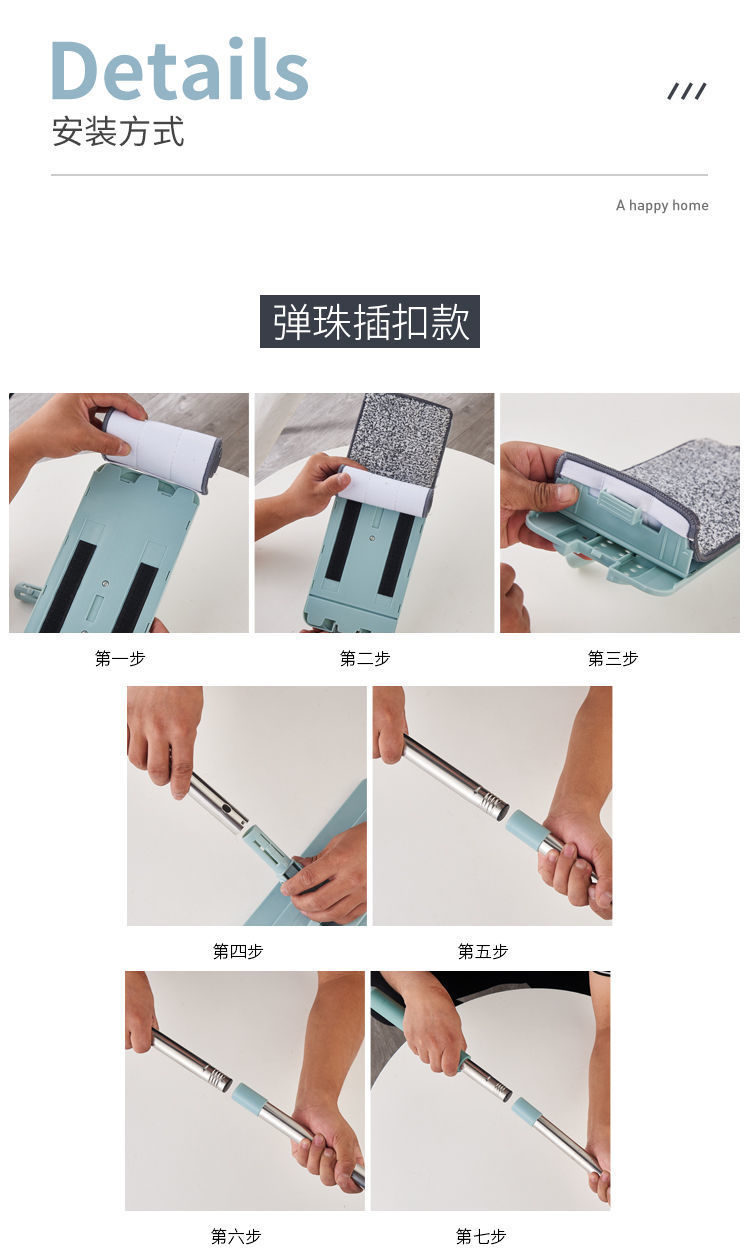 Details
安装方式

///

A happy home

弹珠插扣款

第一步

第二步

第三步

第四步

第五步

第六步

第七步