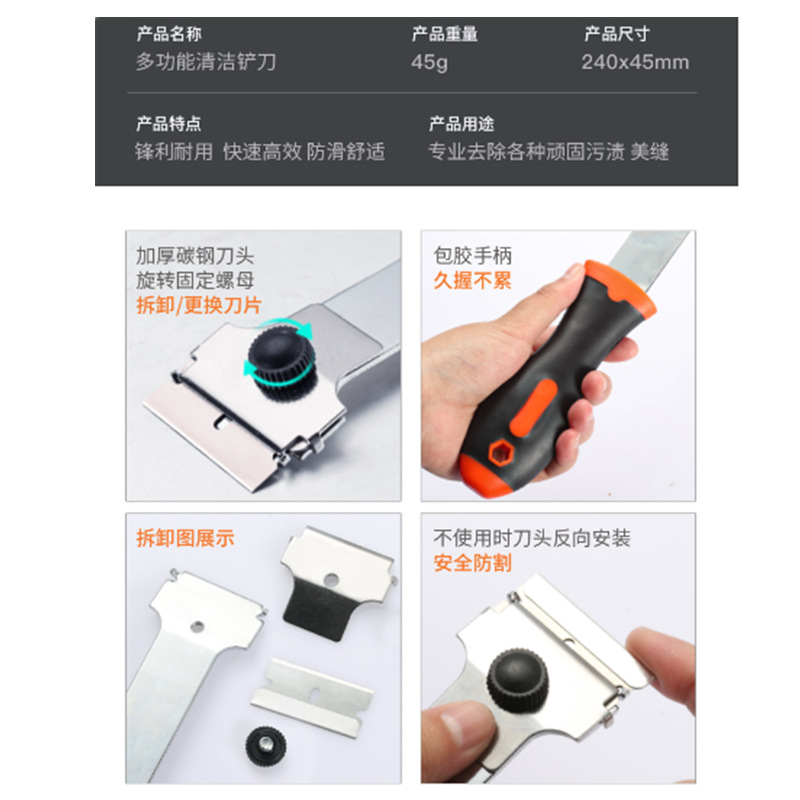 产品名称
多功能清洁铲刀

产品重量
45g

产品尺寸
240x45mm

产品特点
锋利耐用 快速高效 防滑舒适

产品用途
专业去除各种顽固污渍 美缝

加厚碳钢刀头
旋转固定螺母
拆卸/更换刀片

包胶手柄
久握不累

拆卸图展示

不使用时刀头反向安装
安全防割