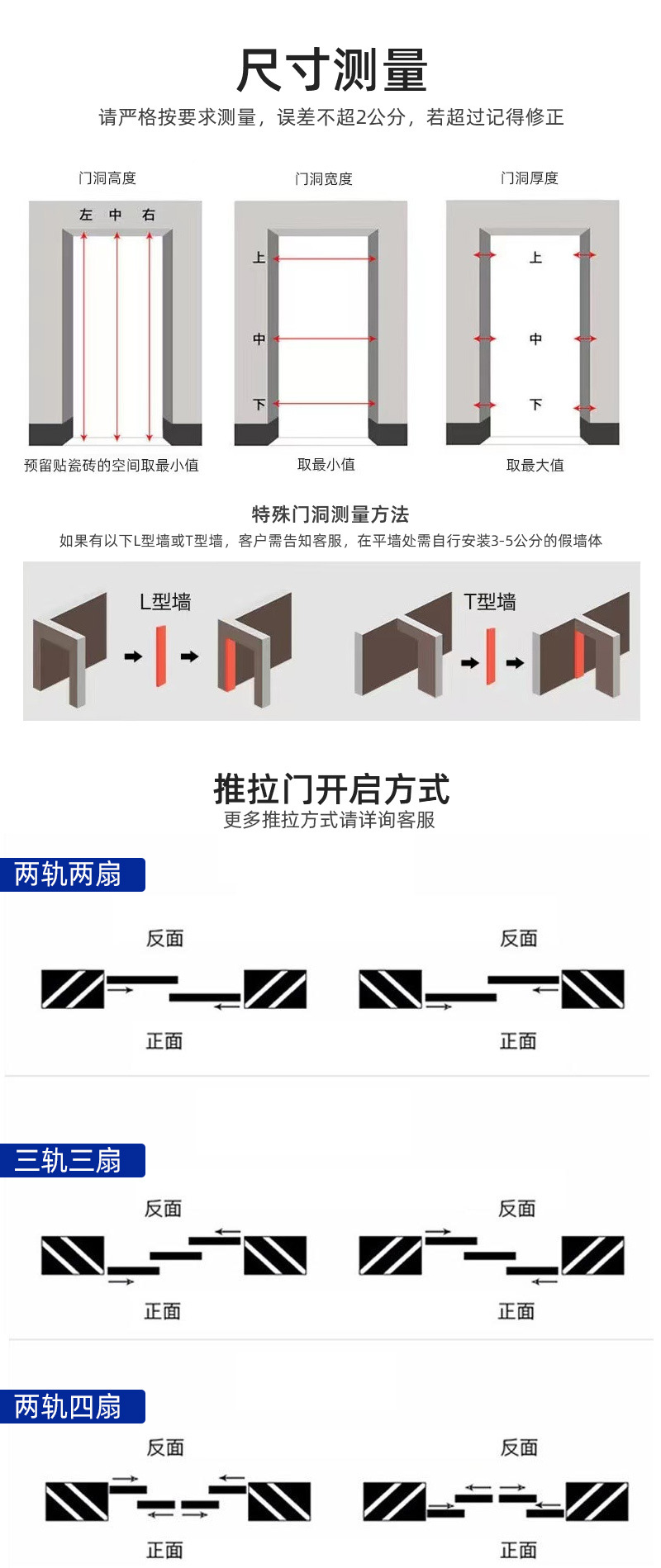 尺寸测量
请严格按要求测量，误差不超2公分，若超过记得修正

门洞高度
左 中 右
预留贴瓷砖的空间取最小值

门洞宽度
上
中
下
取最小值

门洞厚度
上
中
下
取最大值

特殊门洞测量方法
如果有以下L型墙或T型墙，客户需告知客服，在平墙处需自行安装3-5公分的假墙体

L型墙

T型墙

推拉门开启方式
更多推拉方式请详询客服

两轨两扇
反面
正面
反面
正面

三轨三扇
反面
正面
反面
正面

两轨四扇
反面
正面
反面
正面