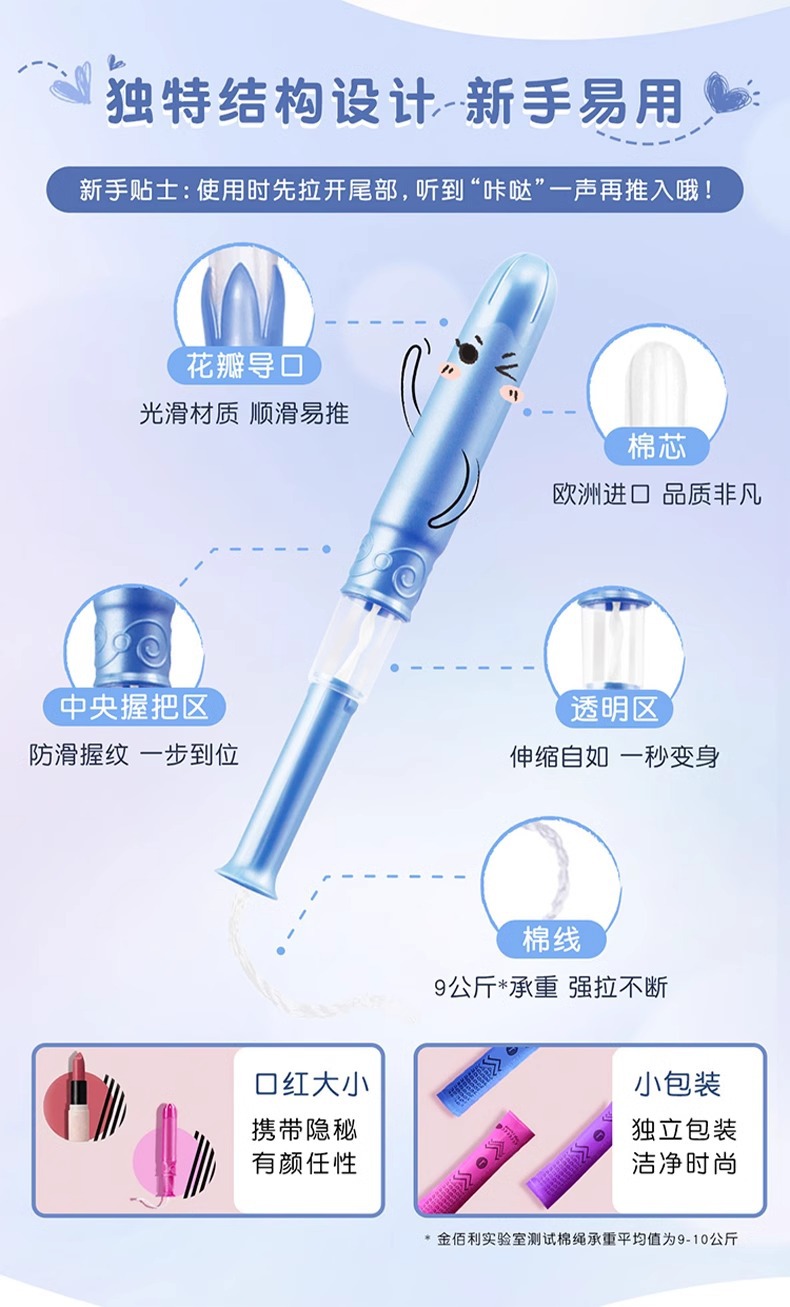 独特结构设计 新手易用

新手贴士：使用时先拉开尾部，听到“咔哒”一声再推入哦！

花瓣导口
光滑材质 顺滑易推

棉芯
欧洲进口 品质非凡

中央握把区
防滑握纹 一步到位

透明区
伸缩自如 一秒变身

棉线
9公斤*承重 强拉不断

口红大小
携带隐秘
有颜任性

小包装
独立包装
洁净时尚

* 金佰利实验室测试棉绳承重平均值为9-10公斤