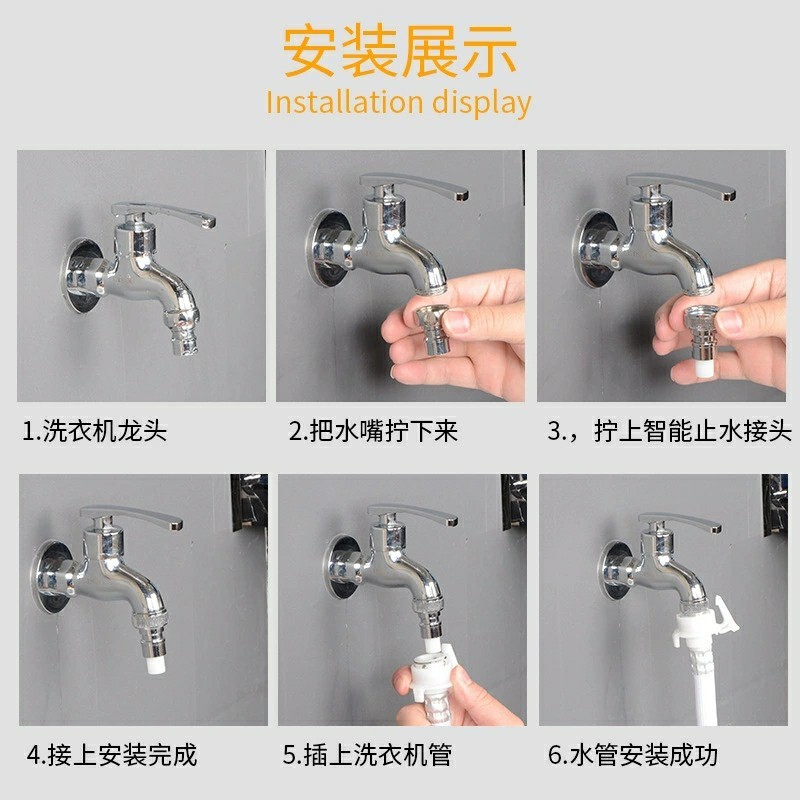 安装展示
Installation display

1.洗衣机龙头

2.把水嘴拧下来

3.，拧上智能止水接头

4.接上安装完成

5.插上洗衣机管

6.水管安装成功