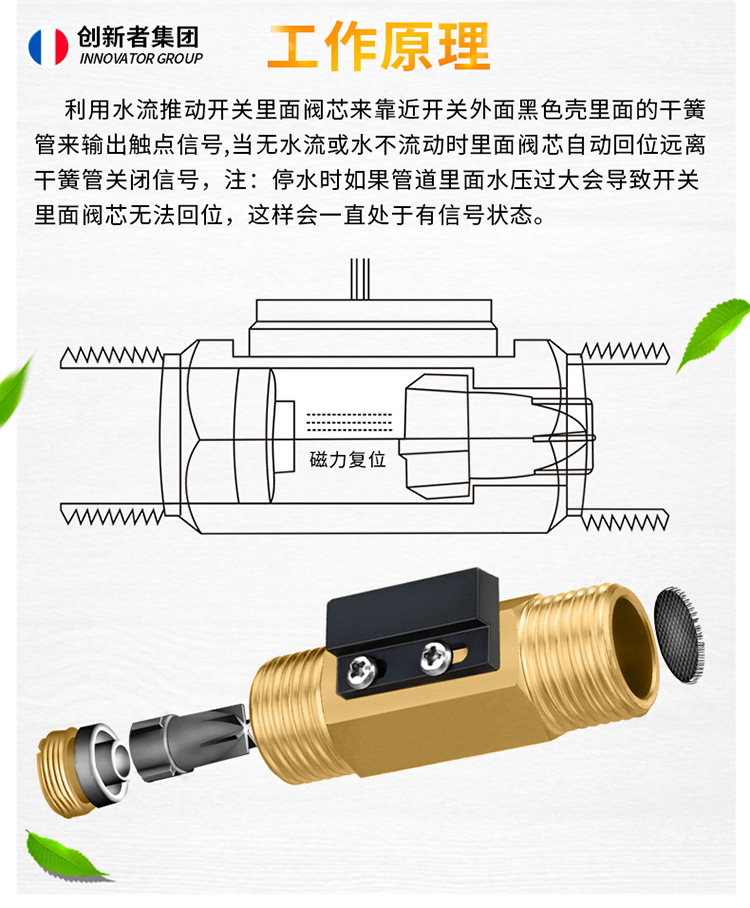 创新者集团
INNOVATOR GROUP

工作原理

利用水流推动开关里面阀芯来靠近开关外面黑色壳里面的干簧管来输出触点信号,当无水流或水不流动时里面阀芯自动回位远离干簧管关闭信号，注：停水时如果管道里面水压过大会导致开关里面阀芯无法回位，这样会一直处于有信号状态。

磁力复位