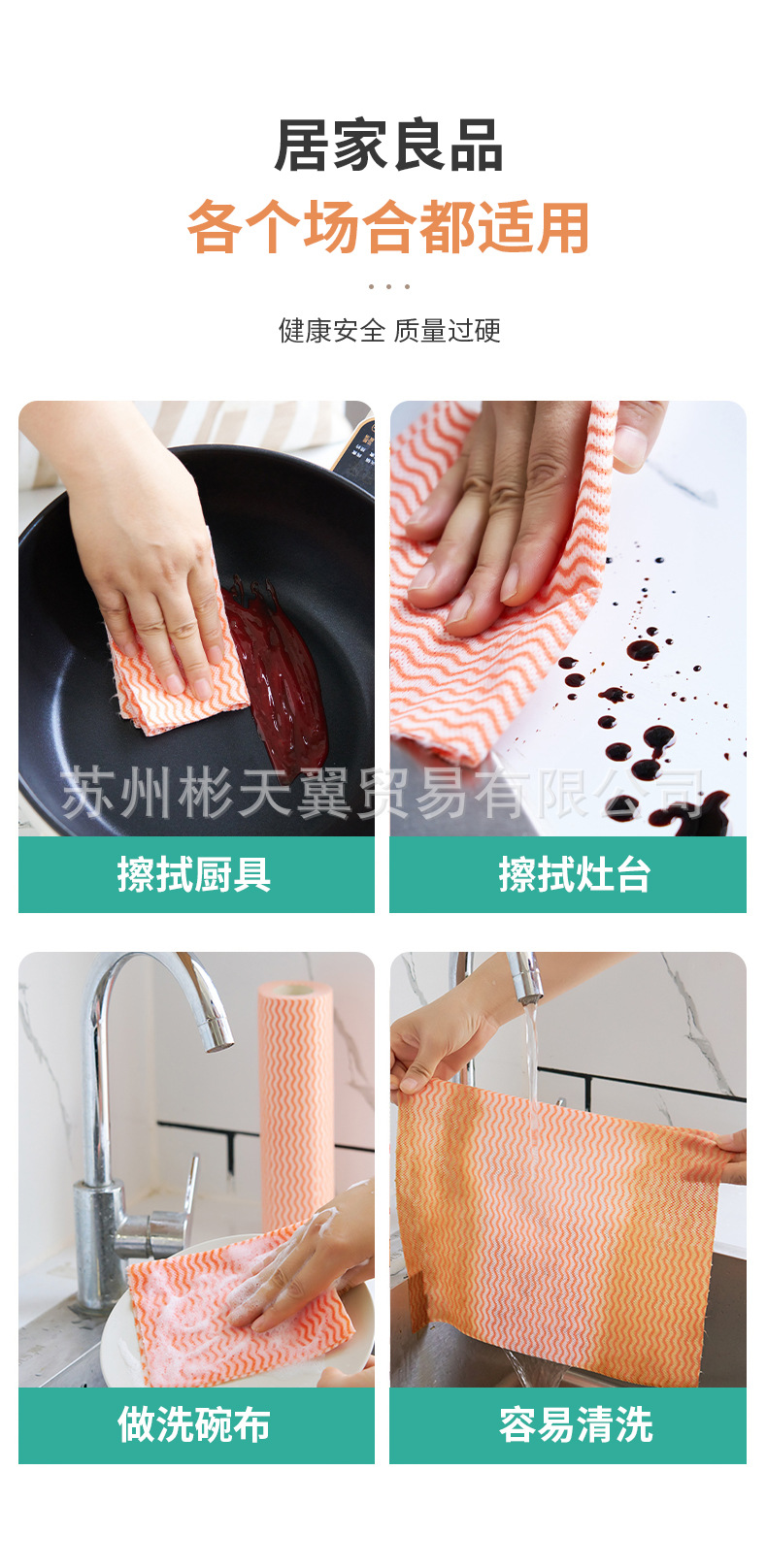 居家良品
各个场合都适用

健康安全 质量过硬

苏州彬天翼贸易有限公司

擦拭厨具

擦拭灶台

做洗碗布

容易清洗