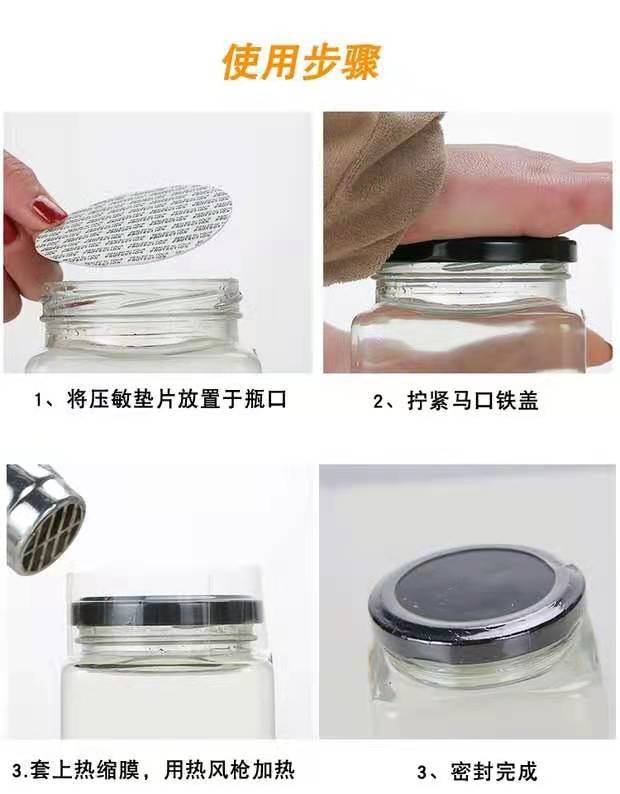 使用步骤

1、将压敏垫片放置于瓶口

2、拧紧马口铁盖

3.套上热缩膜，用热风枪加热

3、密封完成