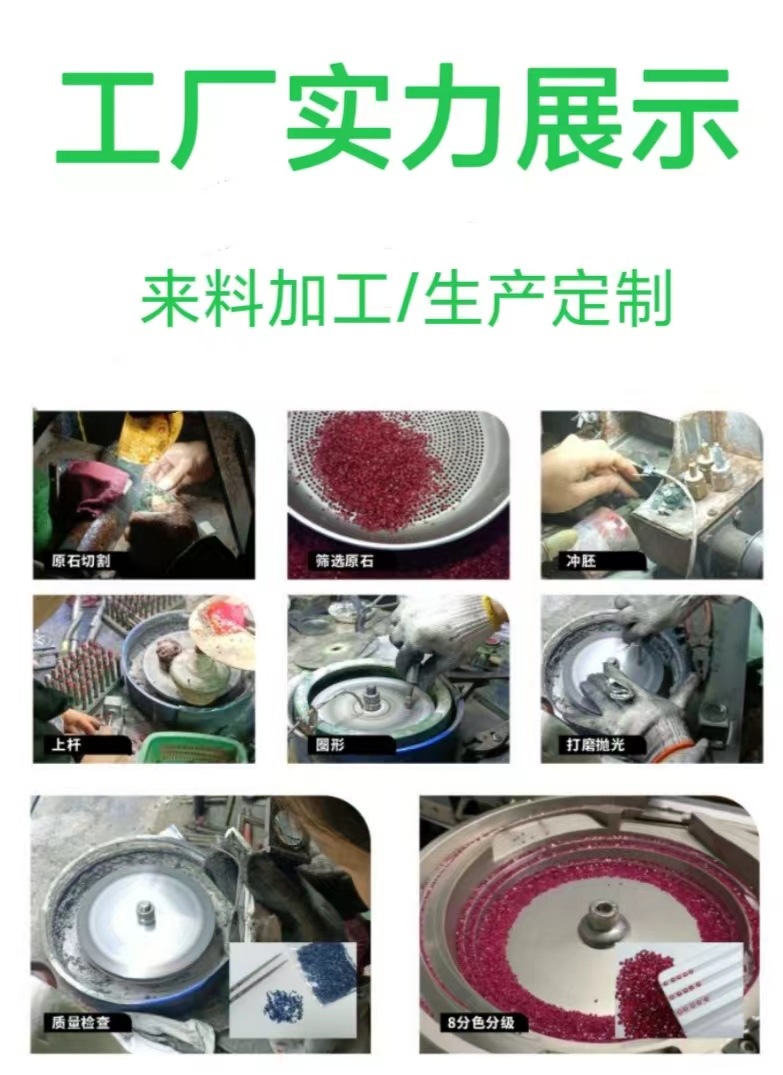 工厂实力展示

来料加工/生产定制

原石切割

筛选原石

冲胚

上杆

圈形

打磨抛光

质量检查

8分色分级