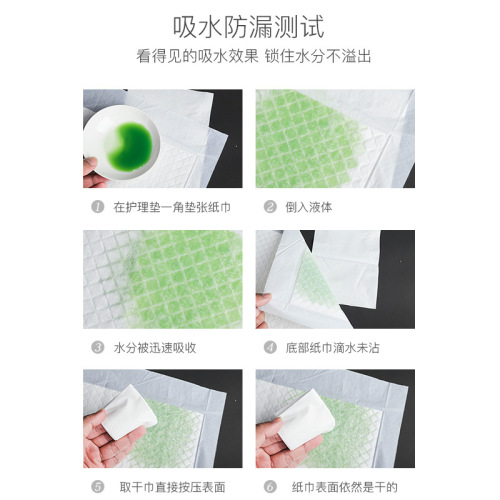 吸水防漏测试

看得见的吸水效果 锁住水分不溢出

1 在护理垫一角垫张纸巾

2 倒入液体

3 水分被迅速吸收

4 底部纸巾滴水未沾

5 取干巾直接按压表面

6 纸巾表面依然是干的