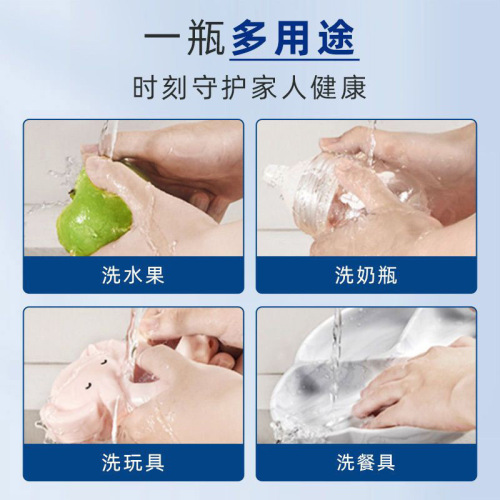 一瓶多用途

时刻守护家人健康

洗水果

洗奶瓶

洗玩具

洗餐具