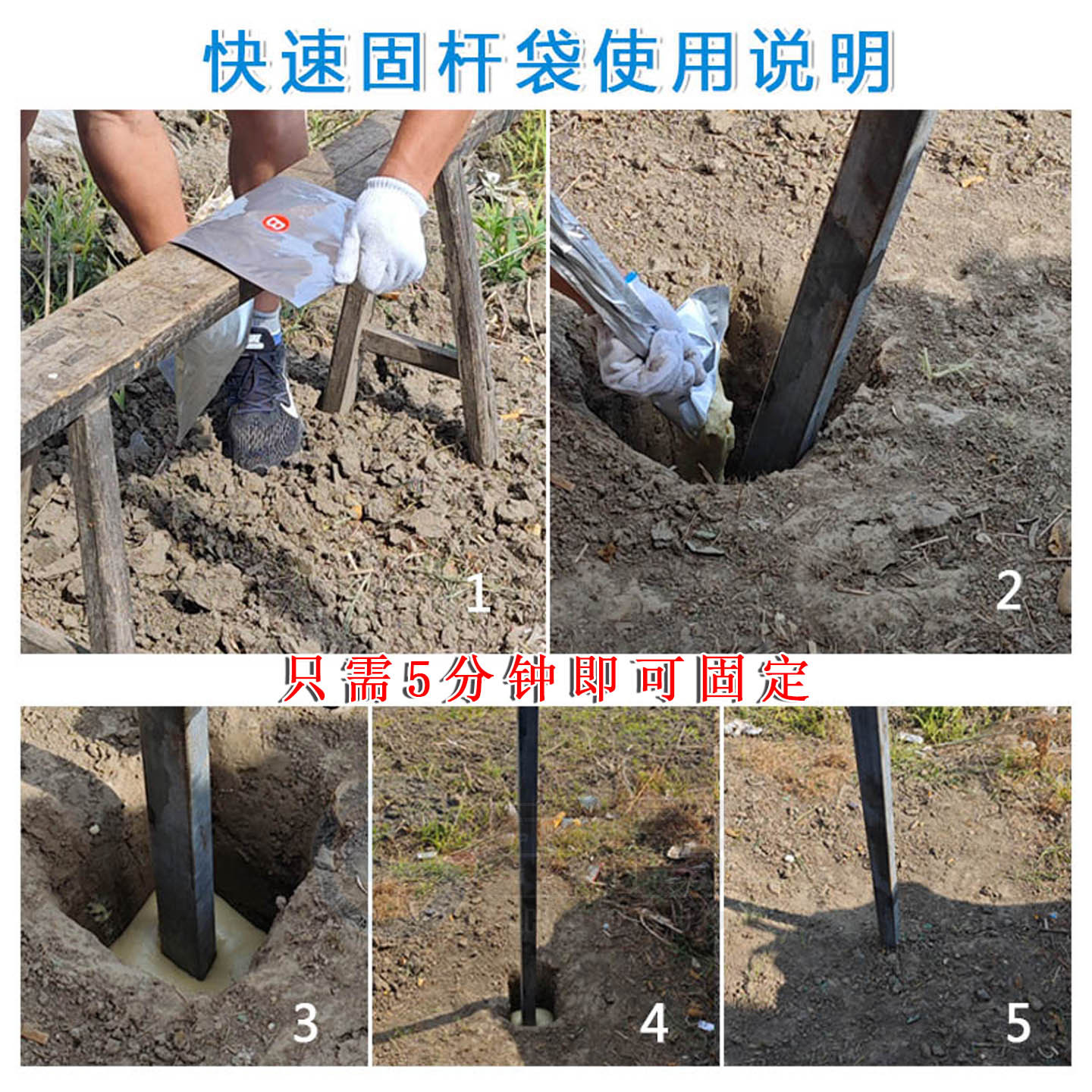 快速固杆袋使用说明

1

2

只需5分钟即可固定

3

4

5