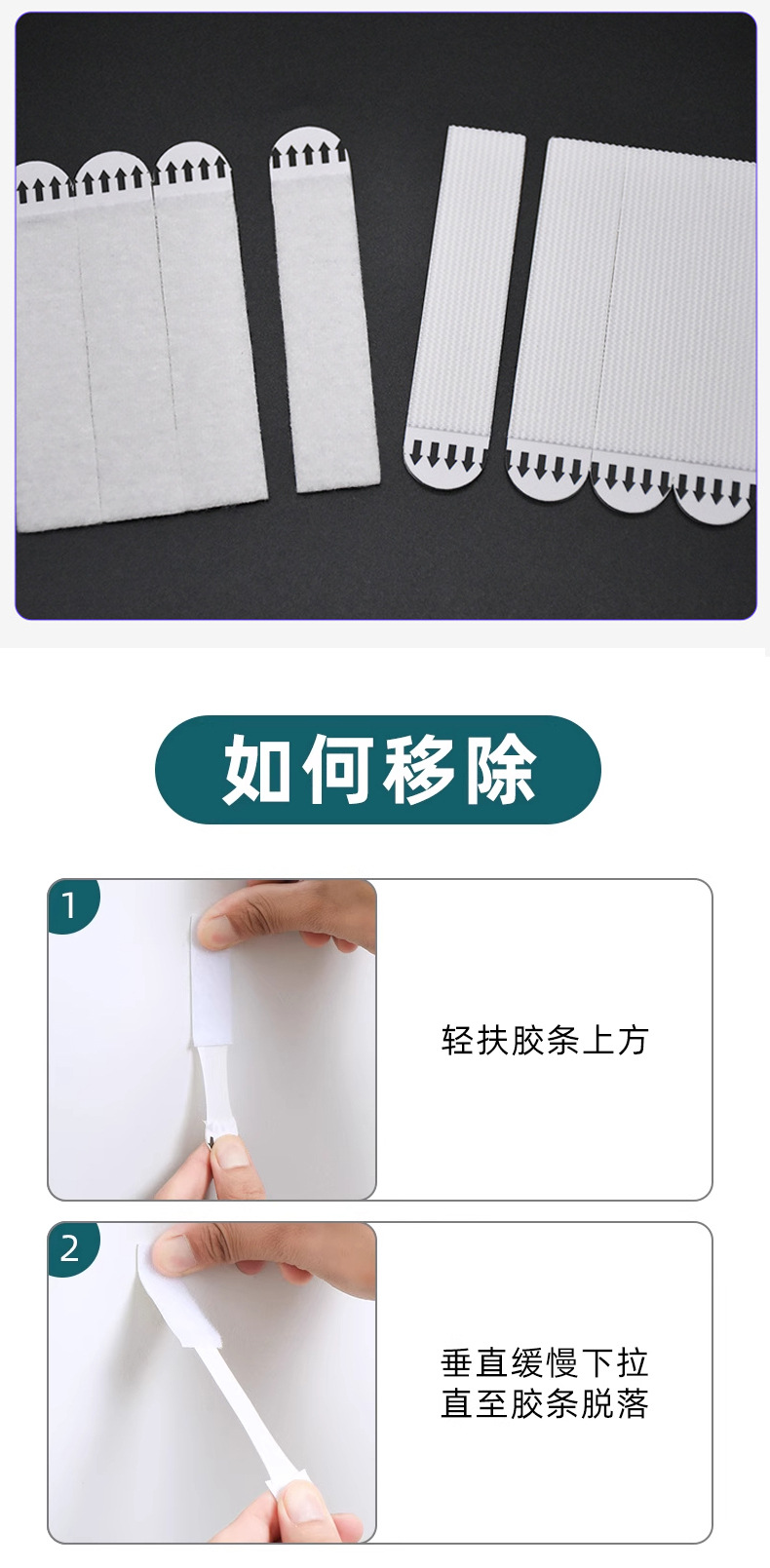 如何移除

1

轻扶胶条上方

2

垂直缓慢下拉
直至胶条脱落