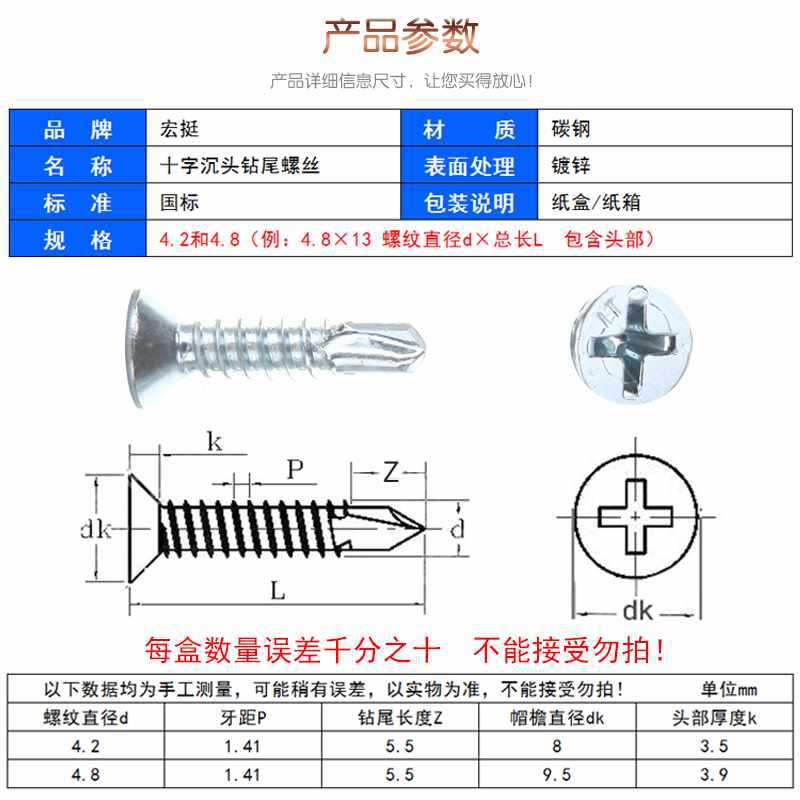 产品参数

产品详细信息尺寸，让您买得放心!

| 品 牌 | 宏挺 | 材 质 | 碳钢 |
|---|---|---|---|
| 名 称 | 十字沉头钻尾螺丝 | 表面处理 | 镀锌 |
| 标 准 | 国标 | 包装说明 | 纸盒/纸箱 |
| 规 格 | 4.2和4.8（例：4.8×13 螺纹直径d×总长L 包含头部） | | |

k
P
Z
dk
d
L
dk

每盒数量误差千分之十 不能接受勿拍!

以下数据均为手工测量，可能稍有误差，以实物为准，不能接受勿拍! 单位mm

| 螺纹直径d | 牙距P | 钻尾长度Z | 帽檐直径dk | 头部厚度k |
|---|---|---|---|---|
| 4.2 | 1.41 | 5.5 | 8 | 3.5 |
| 4.8 | 1.41 | 5.5 | 9.5 | 3.9 |