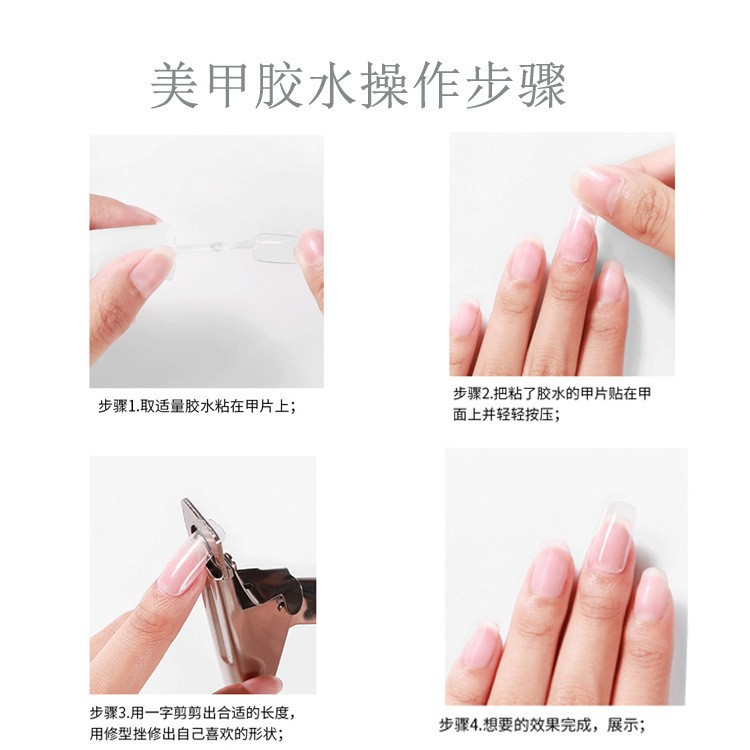 美甲胶水操作步骤

步骤1.取适量胶水粘在甲片上；

步骤2.把粘了胶水的甲片贴在甲面上并轻轻按压；

步骤3.用一字剪剪出合适的长度，用修型挫修出自己喜欢的形状；

步骤4.想要的效果完成，展示；