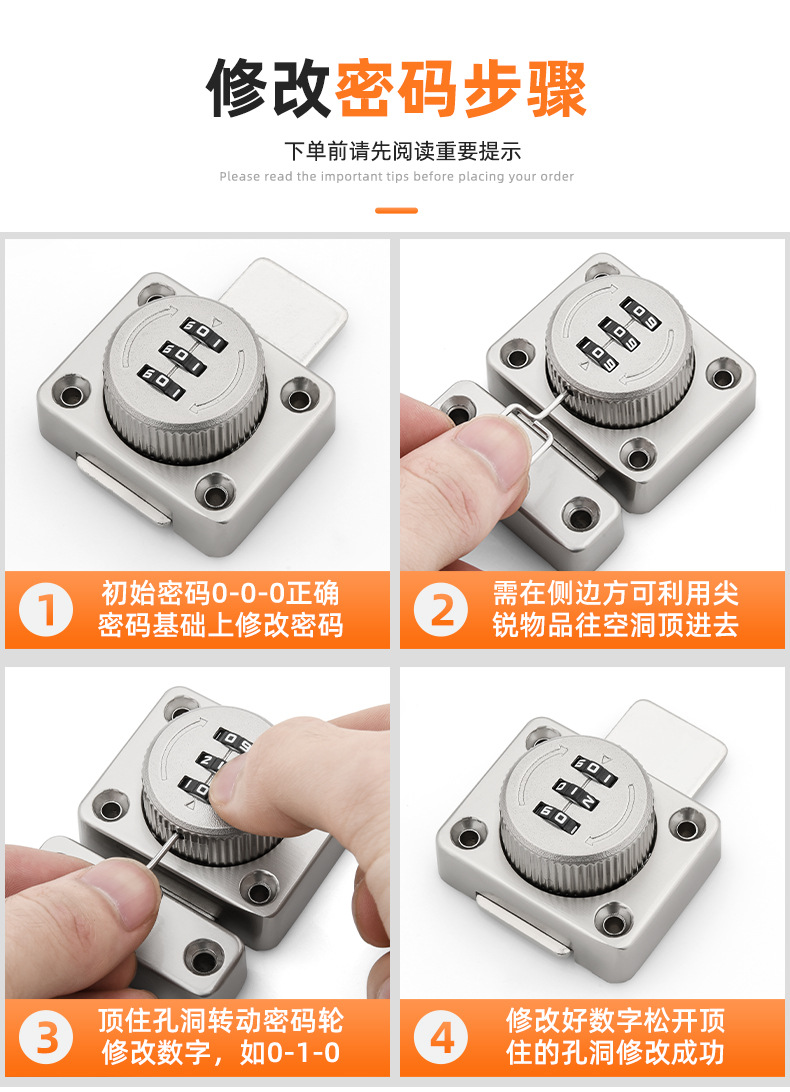 修改密码步骤

下单前请先阅读重要提示

Please read the important tips before placing your order

1 初始密码0-0-0正确密码基础上修改密码

2 需在侧边方可利用尖锐物品往空洞顶进去

3 顶住孔洞转动密码轮修改数字，如0-1-0

4 修改好数字松开顶住的孔洞修改成功