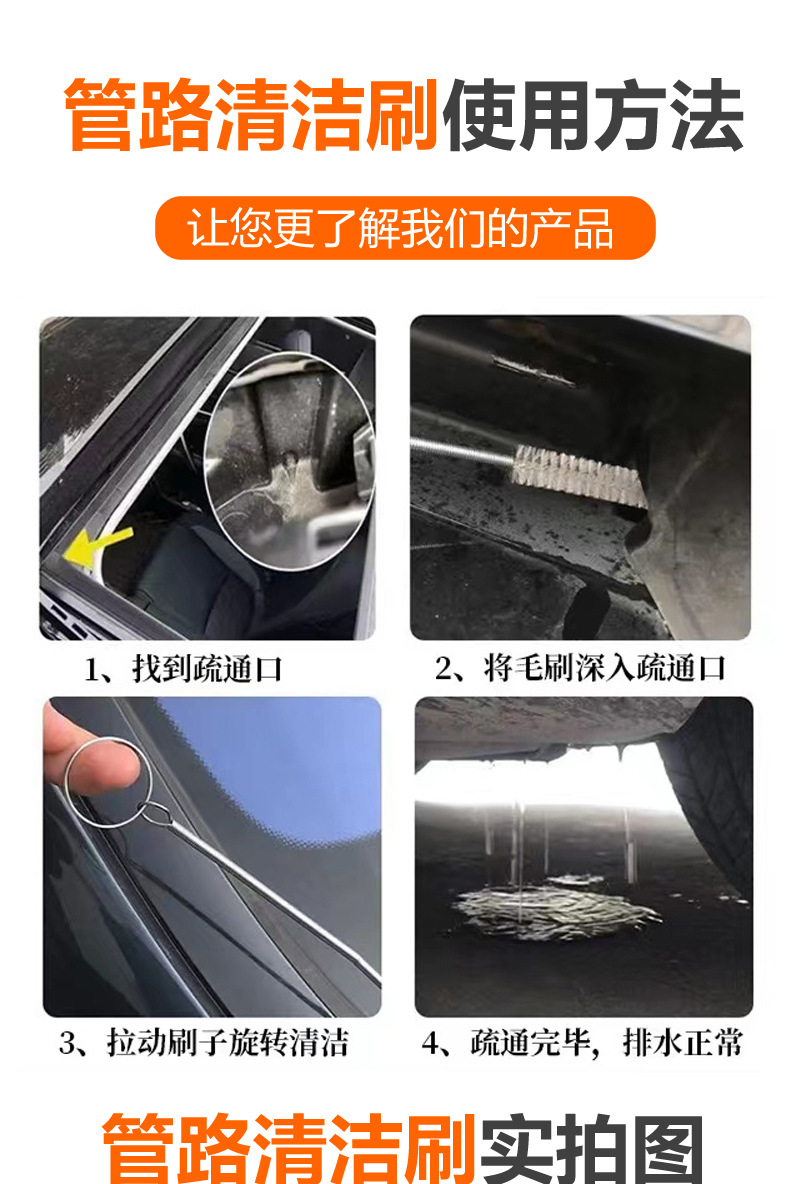 管路清洁刷使用方法

让您更了解我们的产品

1、找到疏通口

2、将毛刷深入疏通口

3、拉动刷子旋转清洁

4、疏通完毕，排水正常

管路清洁刷实拍图