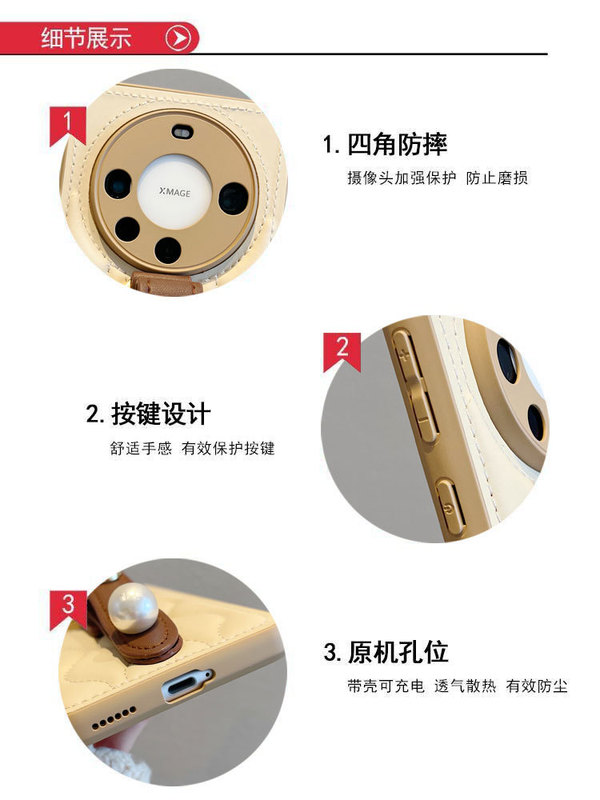 细节展示

1

XMAGE

1. 四角防摔

摄像头加强保护 防止磨损

2

2. 按键设计

舒适手感 有效保护按键

3

3. 原机孔位

带壳可充电 透气散热 有效防尘