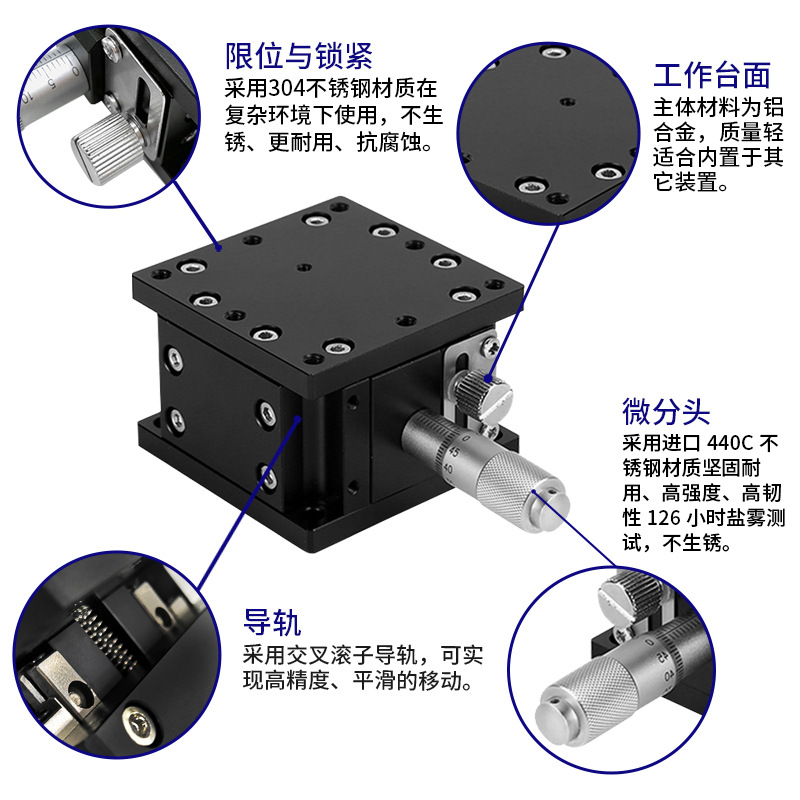 限位与锁紧
采用304不锈钢材质在复杂环境下使用，不生锈、更耐用、抗腐蚀。

工作台面
主体材料为铝合金，质量轻适合内置于其它装置。

微分头
采用进口 440C 不锈钢材质坚固耐用、高强度、高韧性 126 小时盐雾测试，不生锈。

导轨
采用交叉滚子导轨，可实现高精度、平滑的移动。